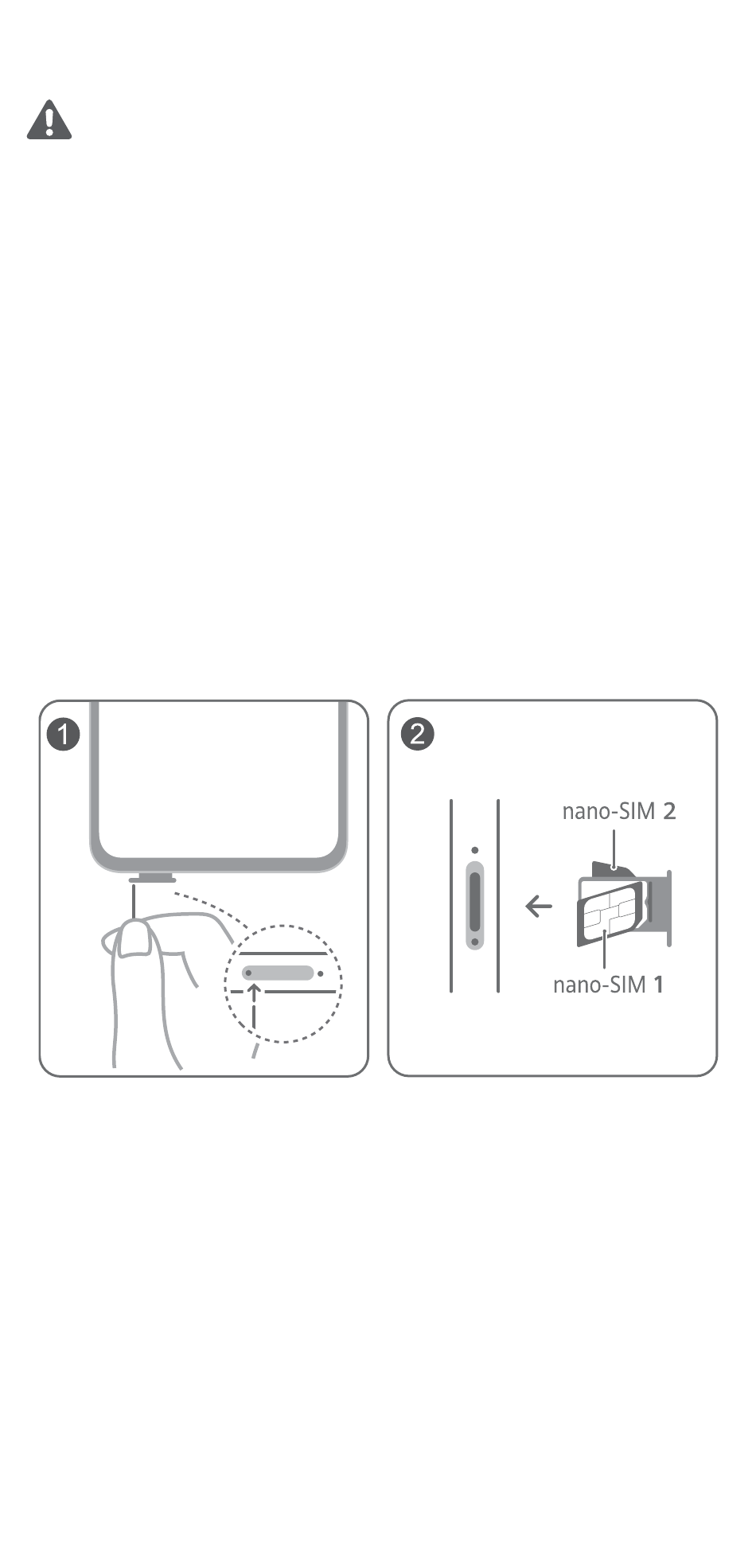 1

2

nano-SIM 2

nano-SIM 1