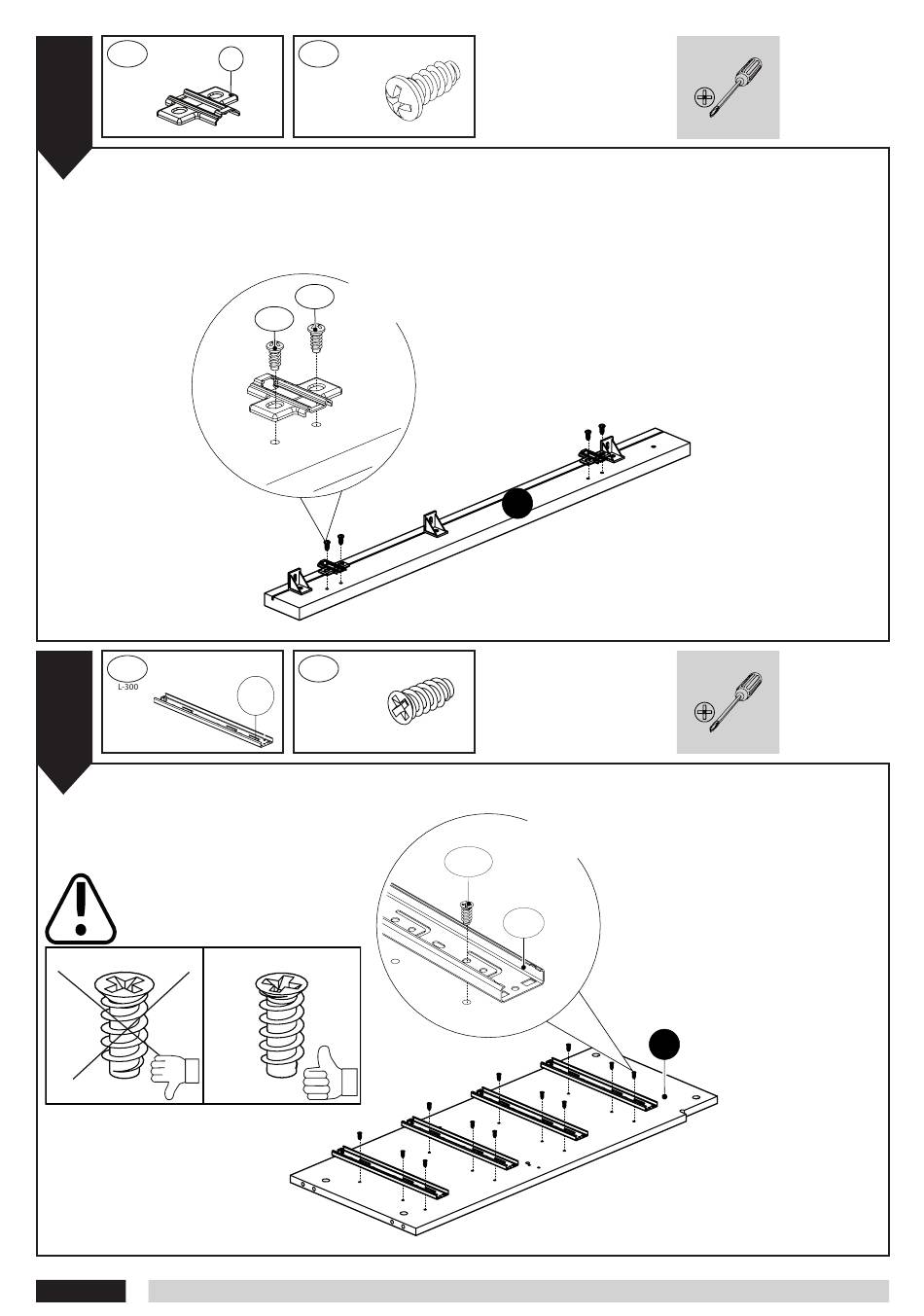 L-300