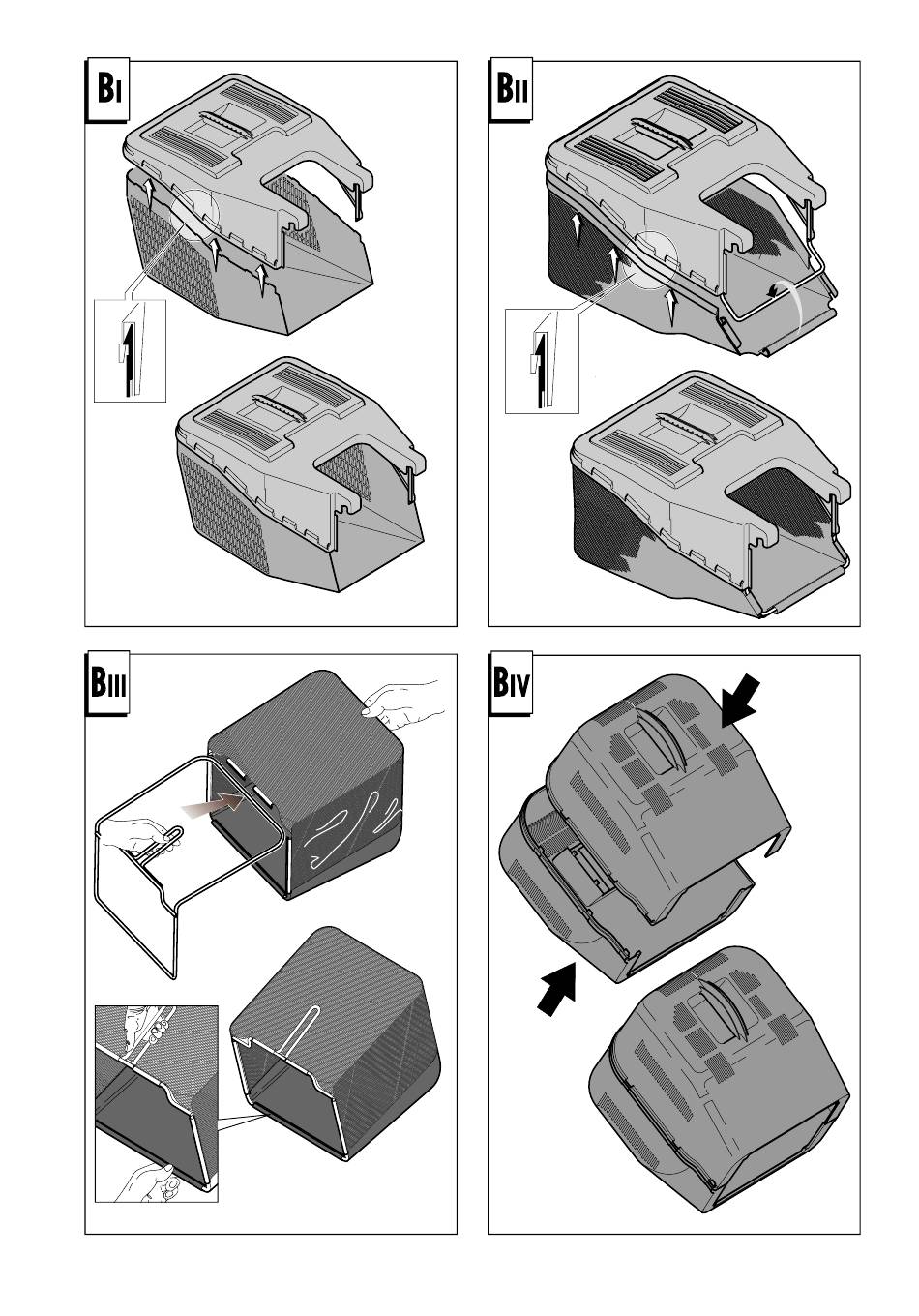 BI

BII

BIII

BIV