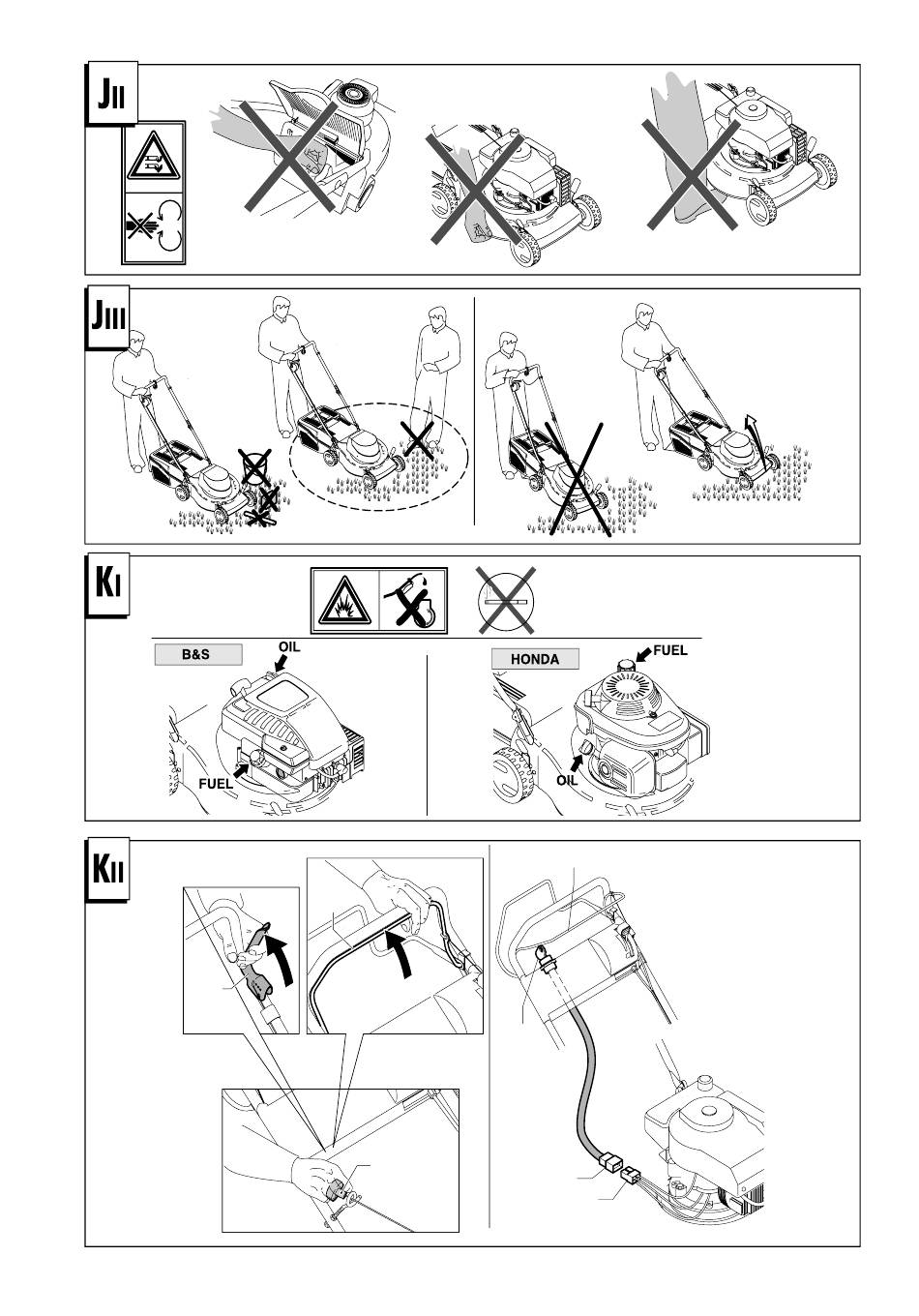 JII

JIII

KI

B&S

OIL

FUEL

HONDA

FUEL

OIL

KII