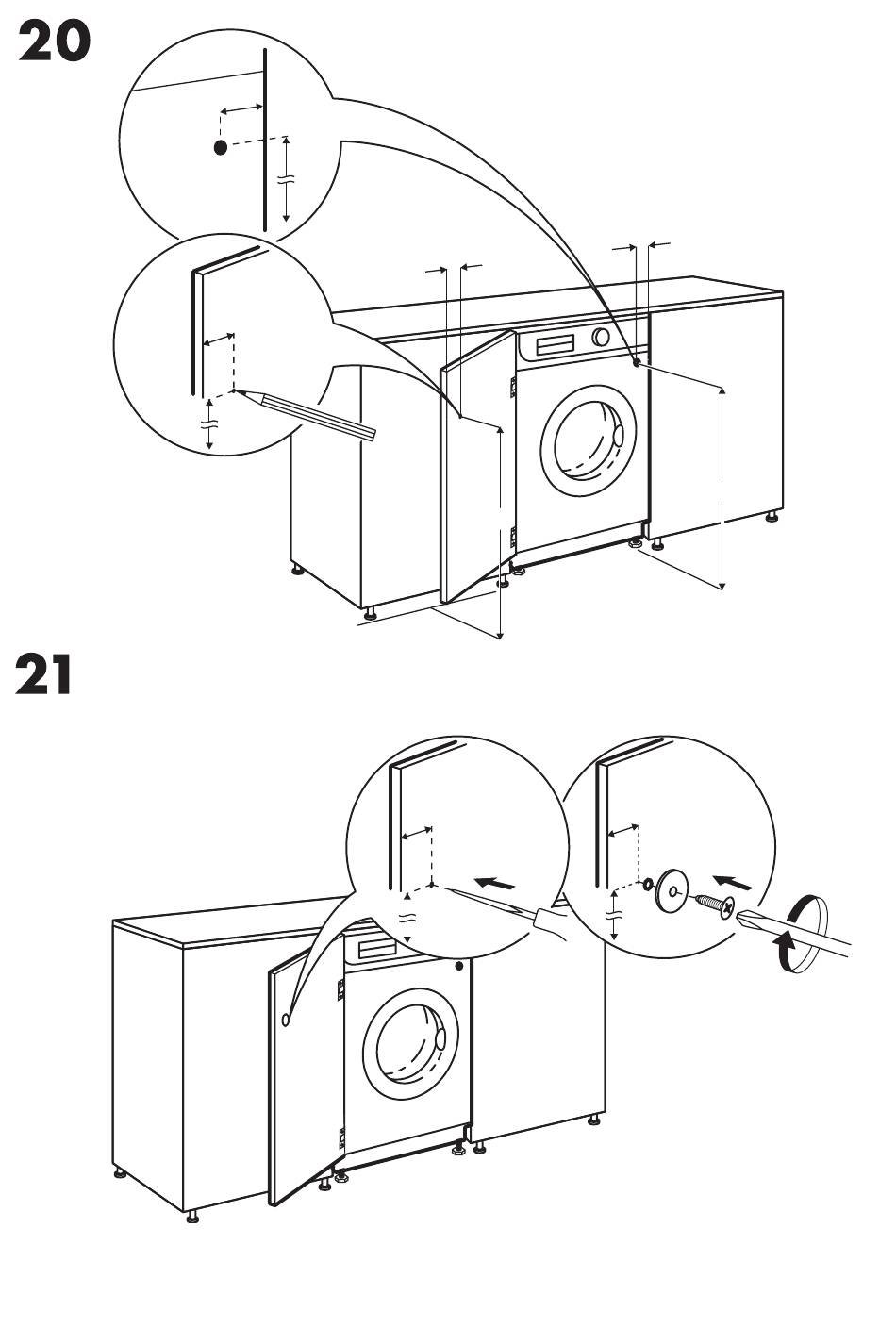 20

21