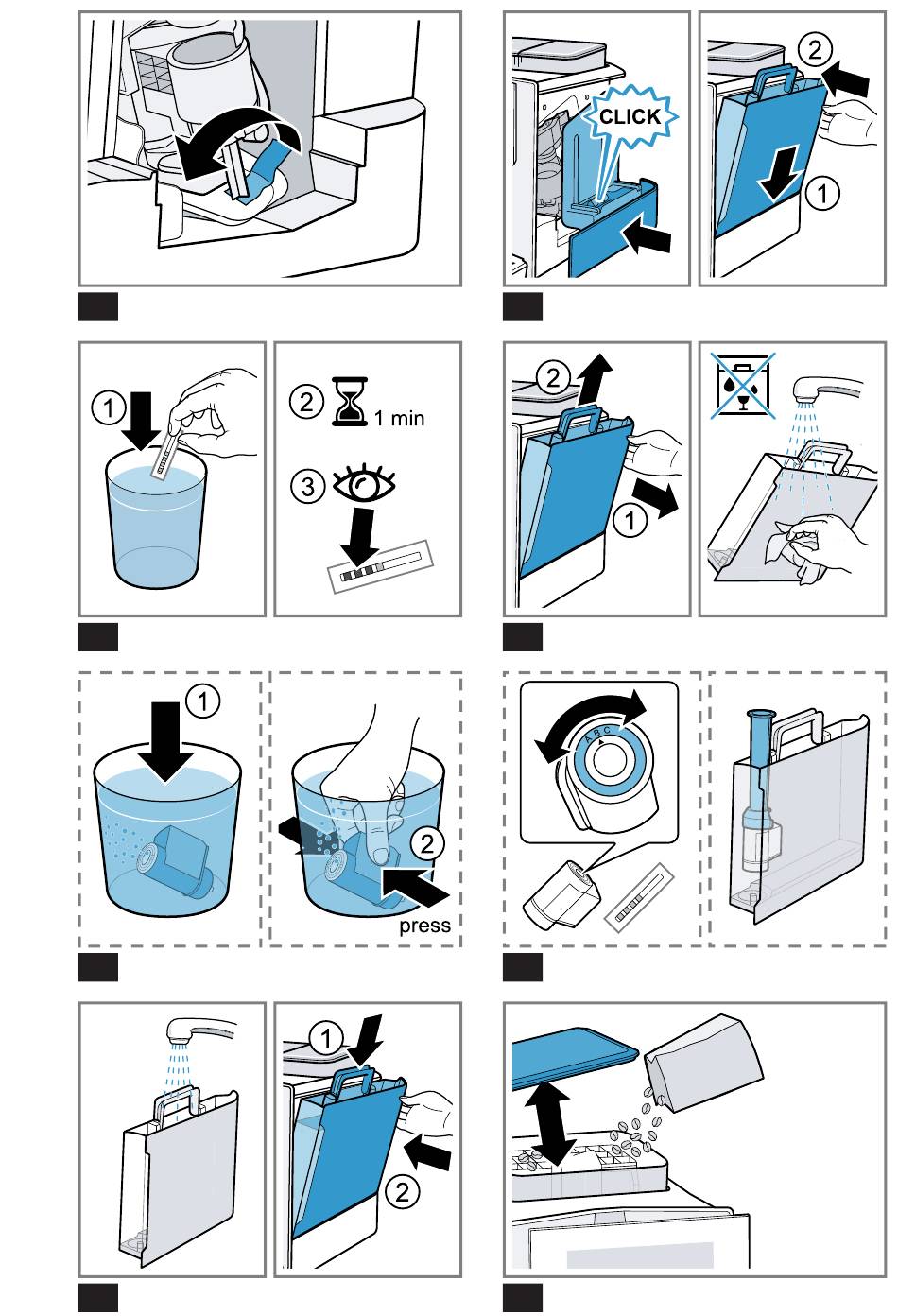 CLICK
2
1

1
2
1 min
3

2
1

1
2
press

A B C

1
2