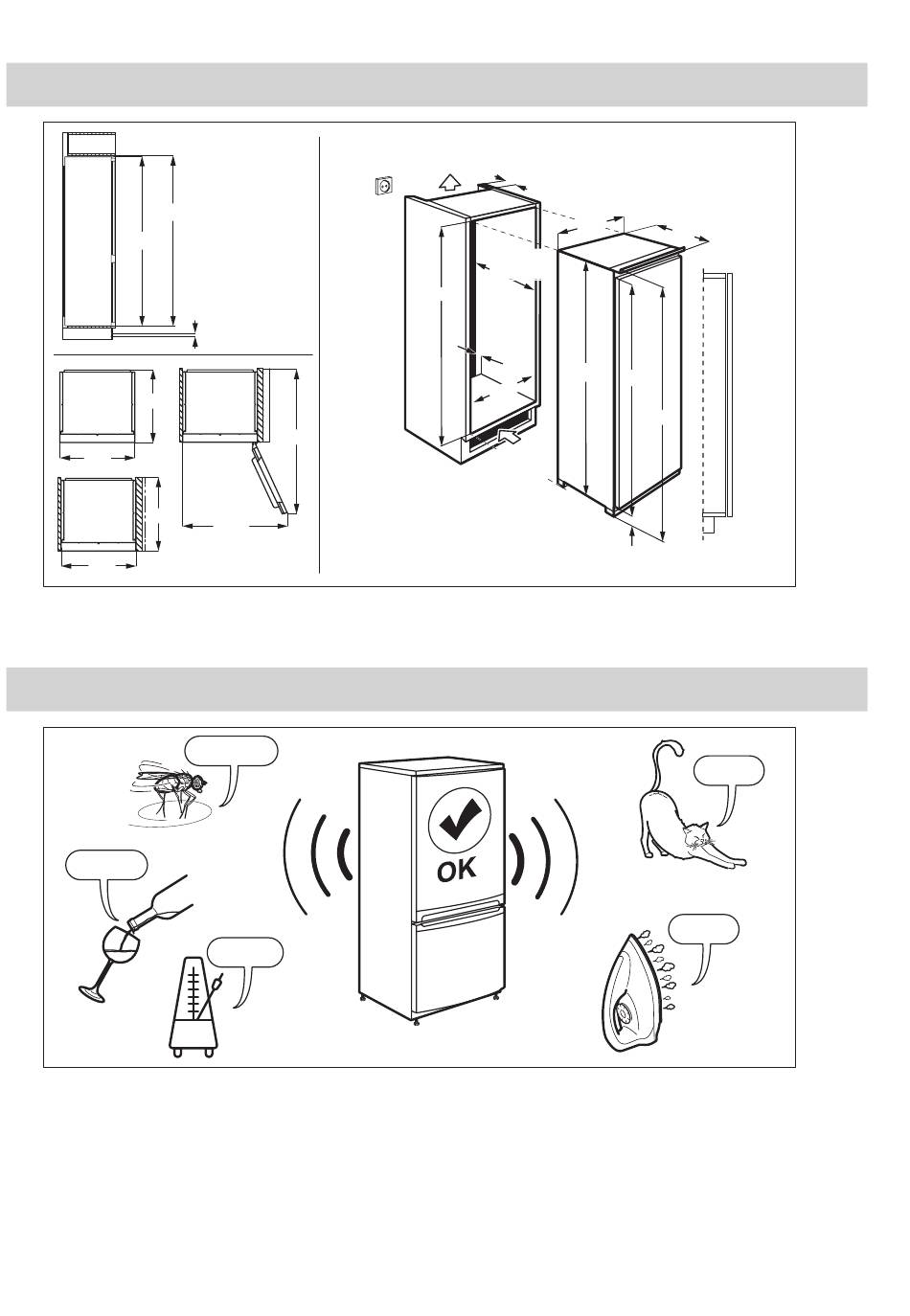 OK