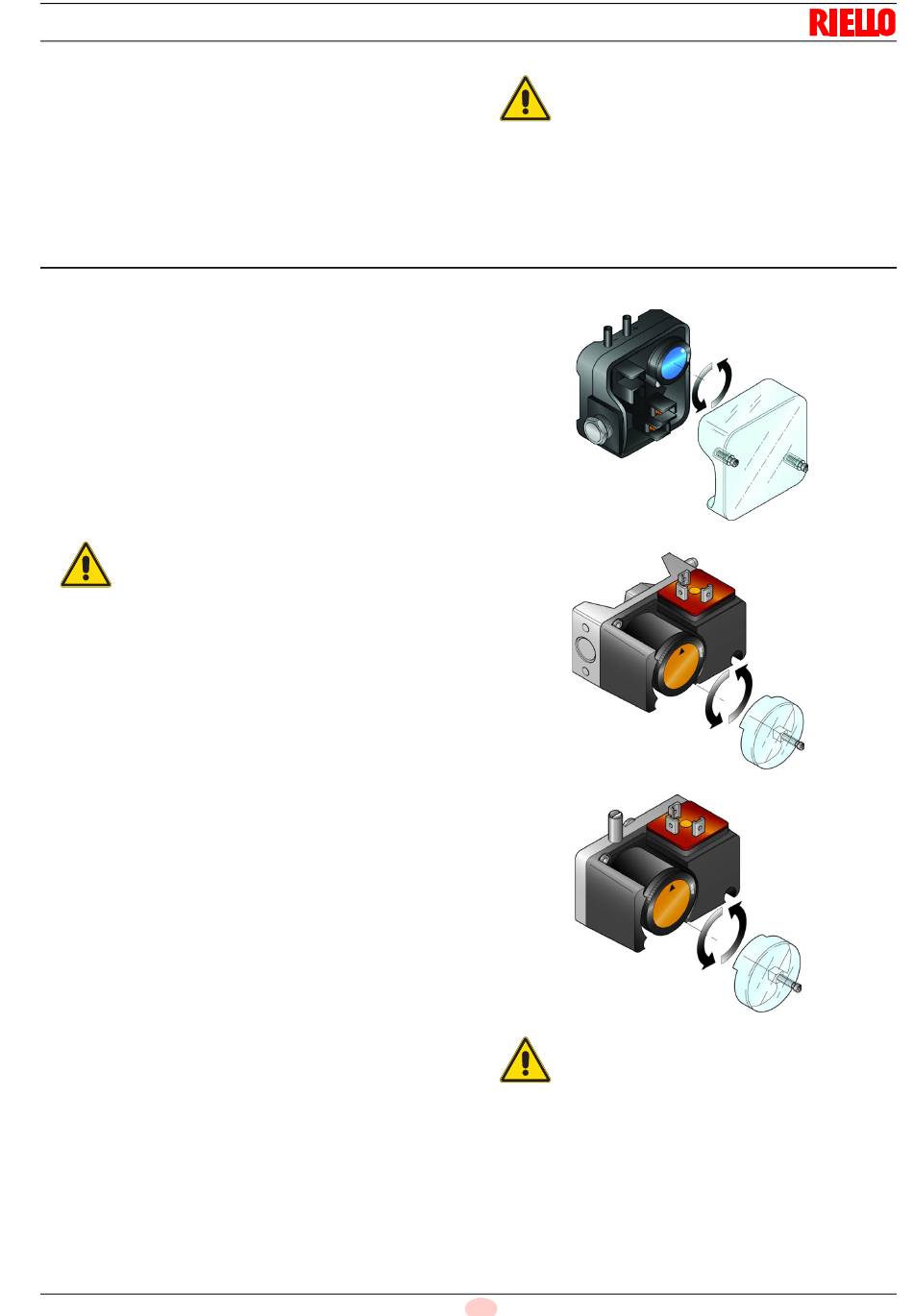 RIELLO