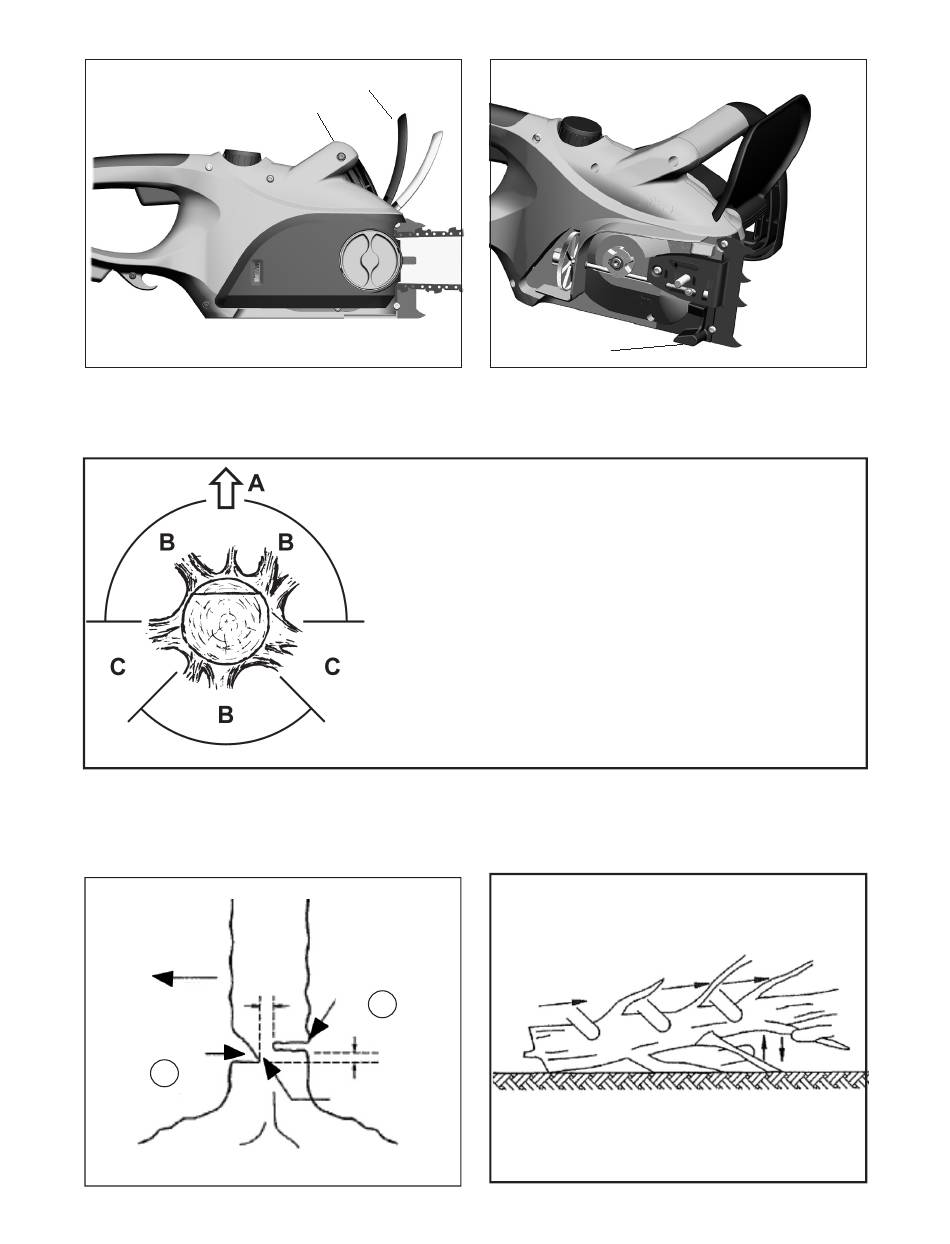 A

B

B

C

C

B