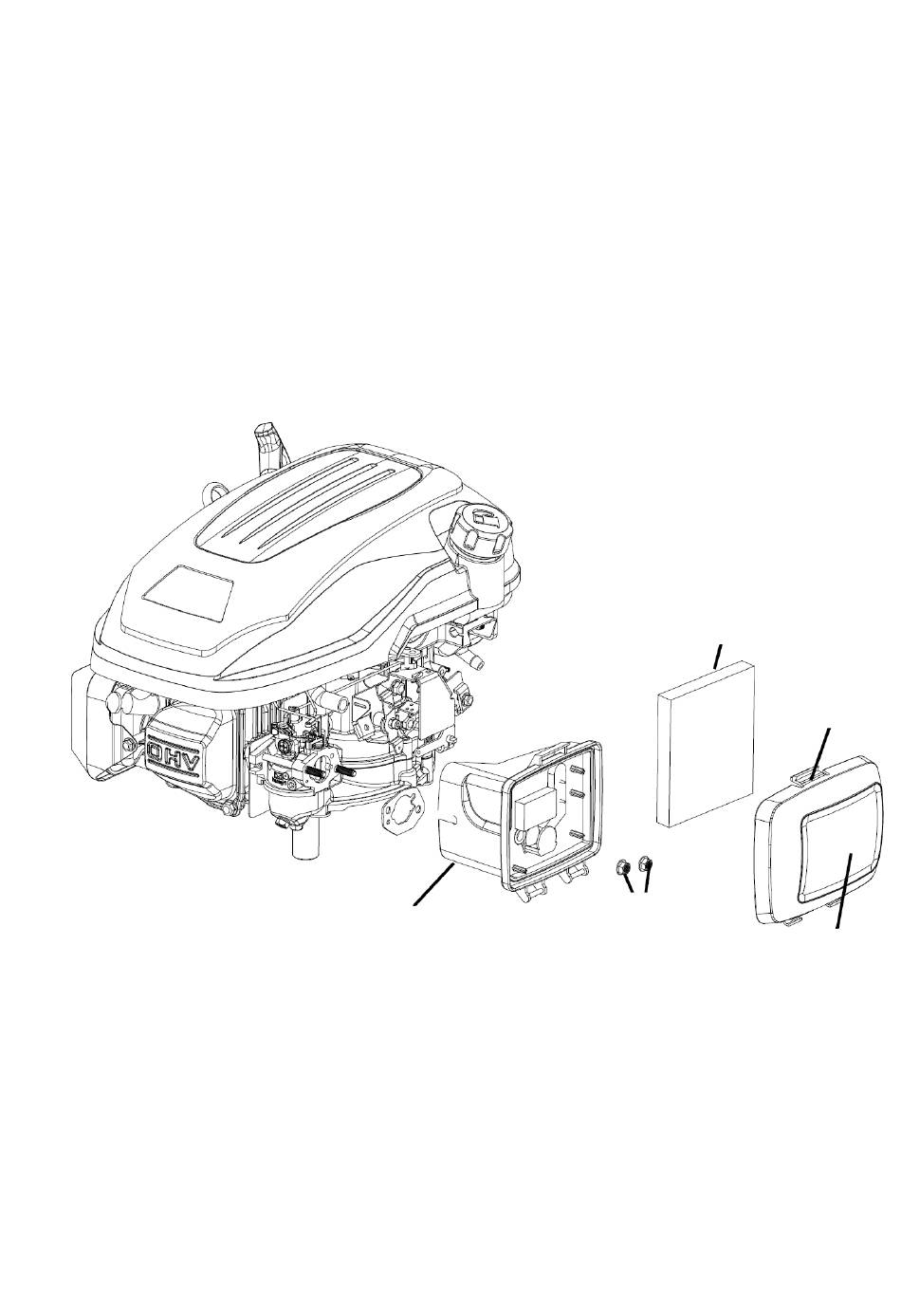 OHV