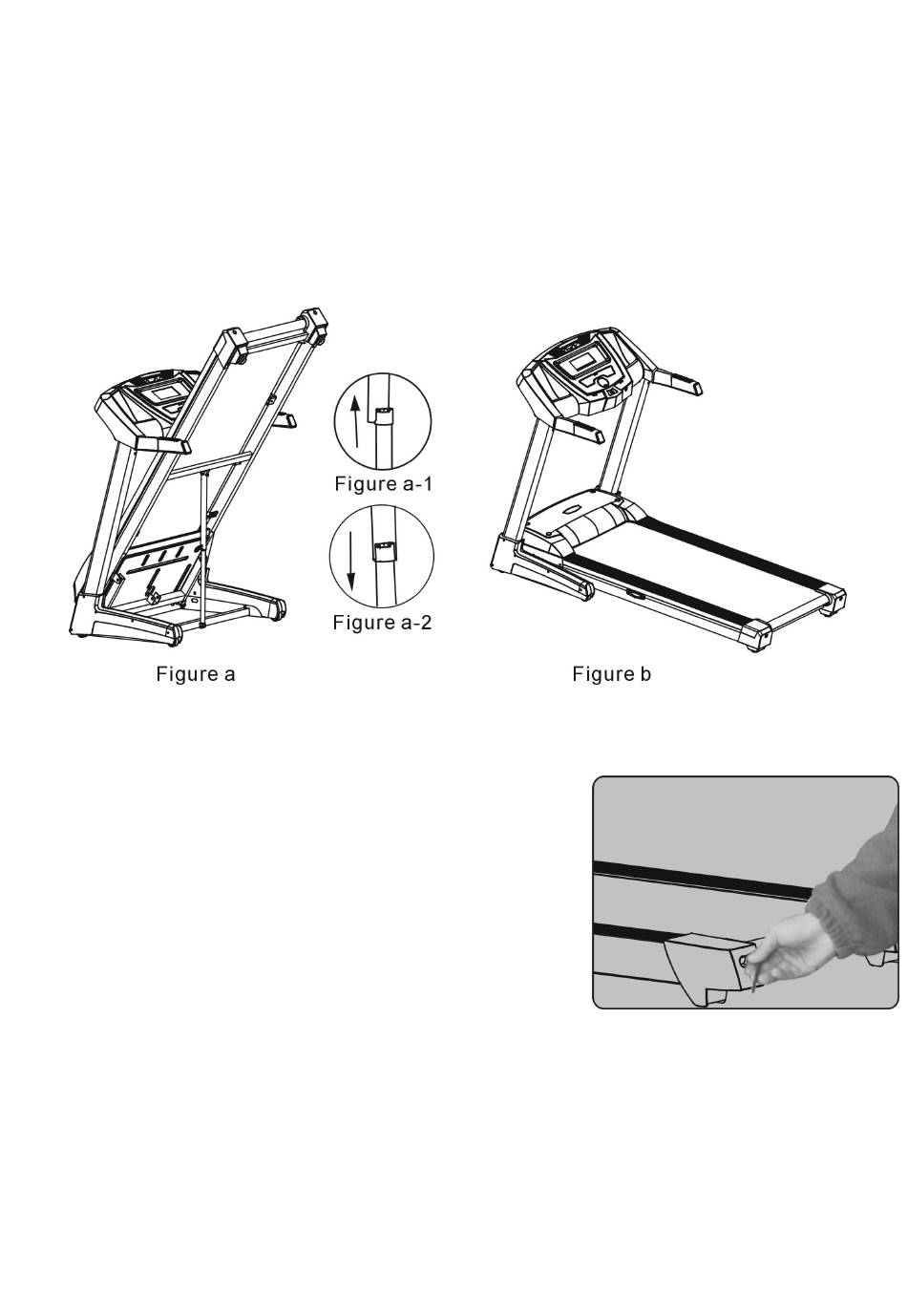 Figure a-1

Figure a-2

Figure a

Figure b