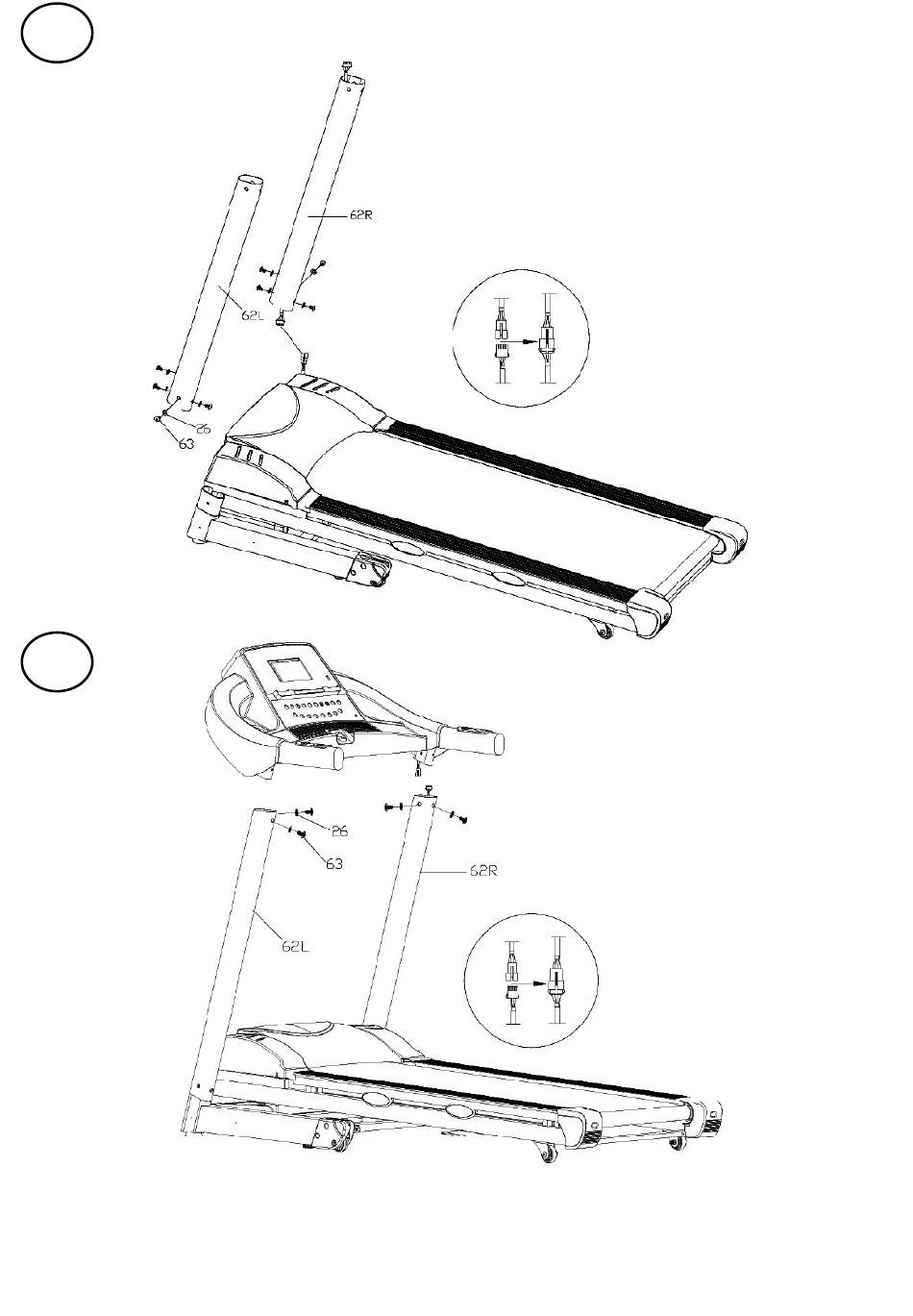 62R
62L
26
63

26
63
62R
62L