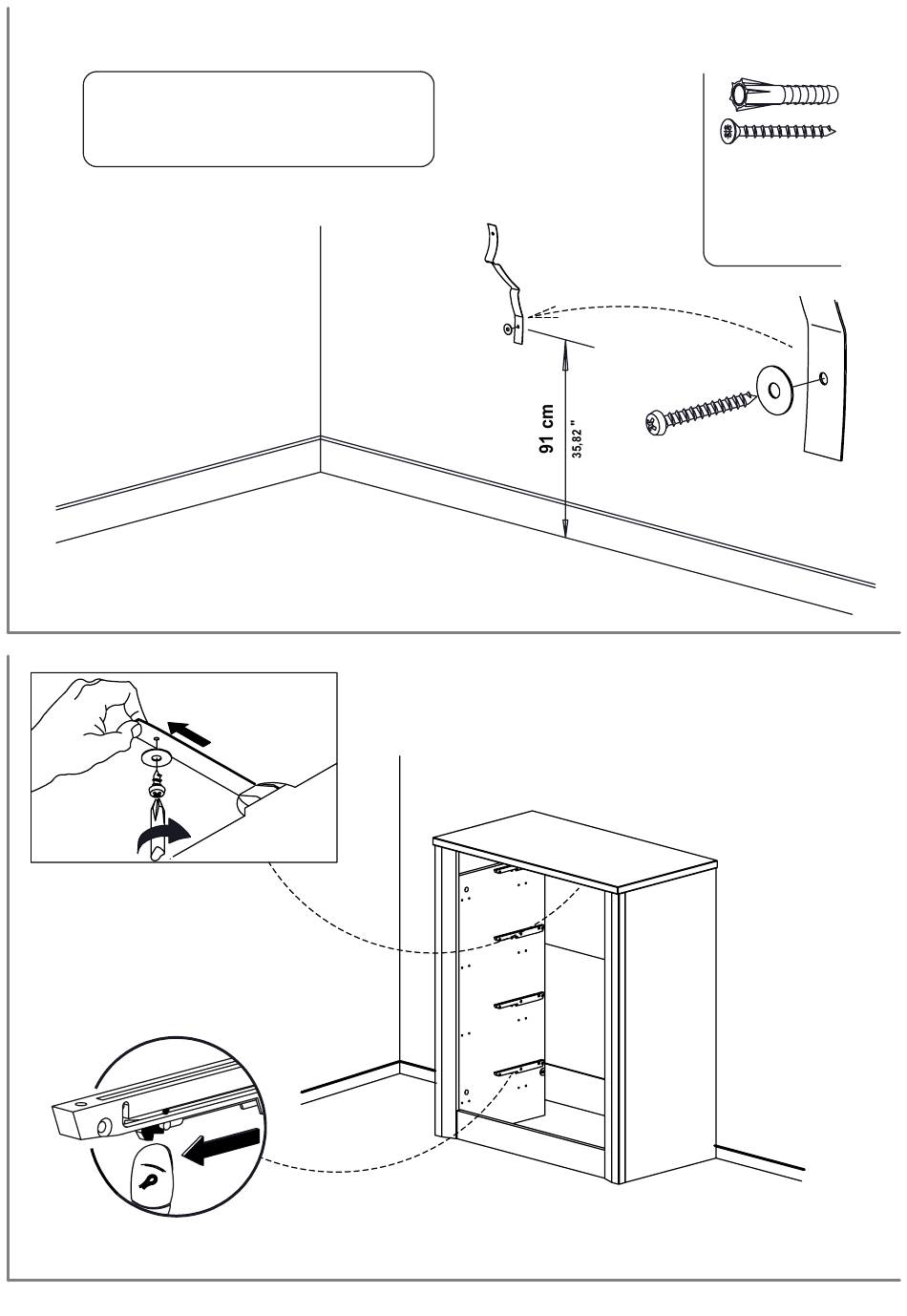 91 cm
35,82 "