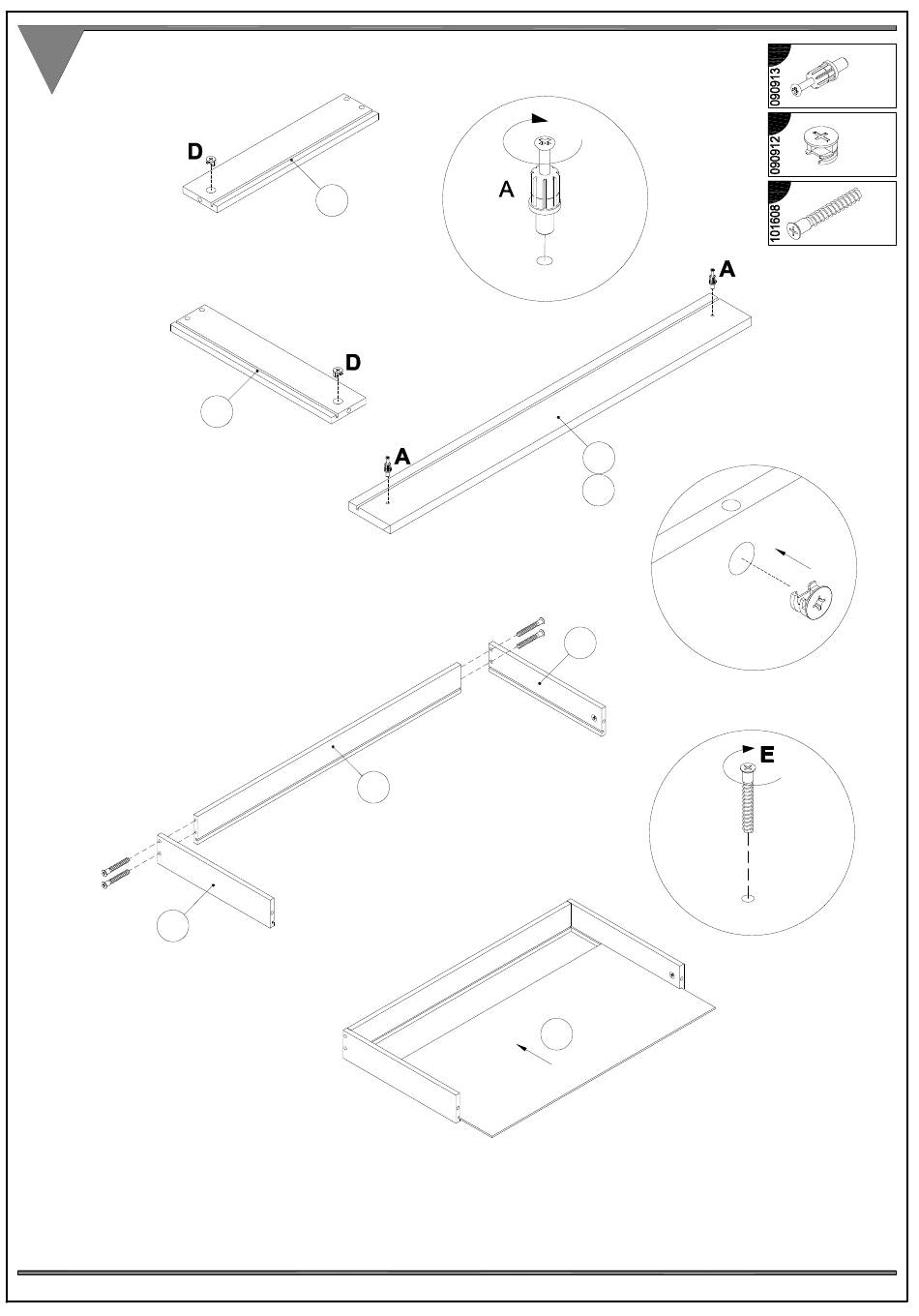 090913
090912
101608
D
A
A
D
A
E