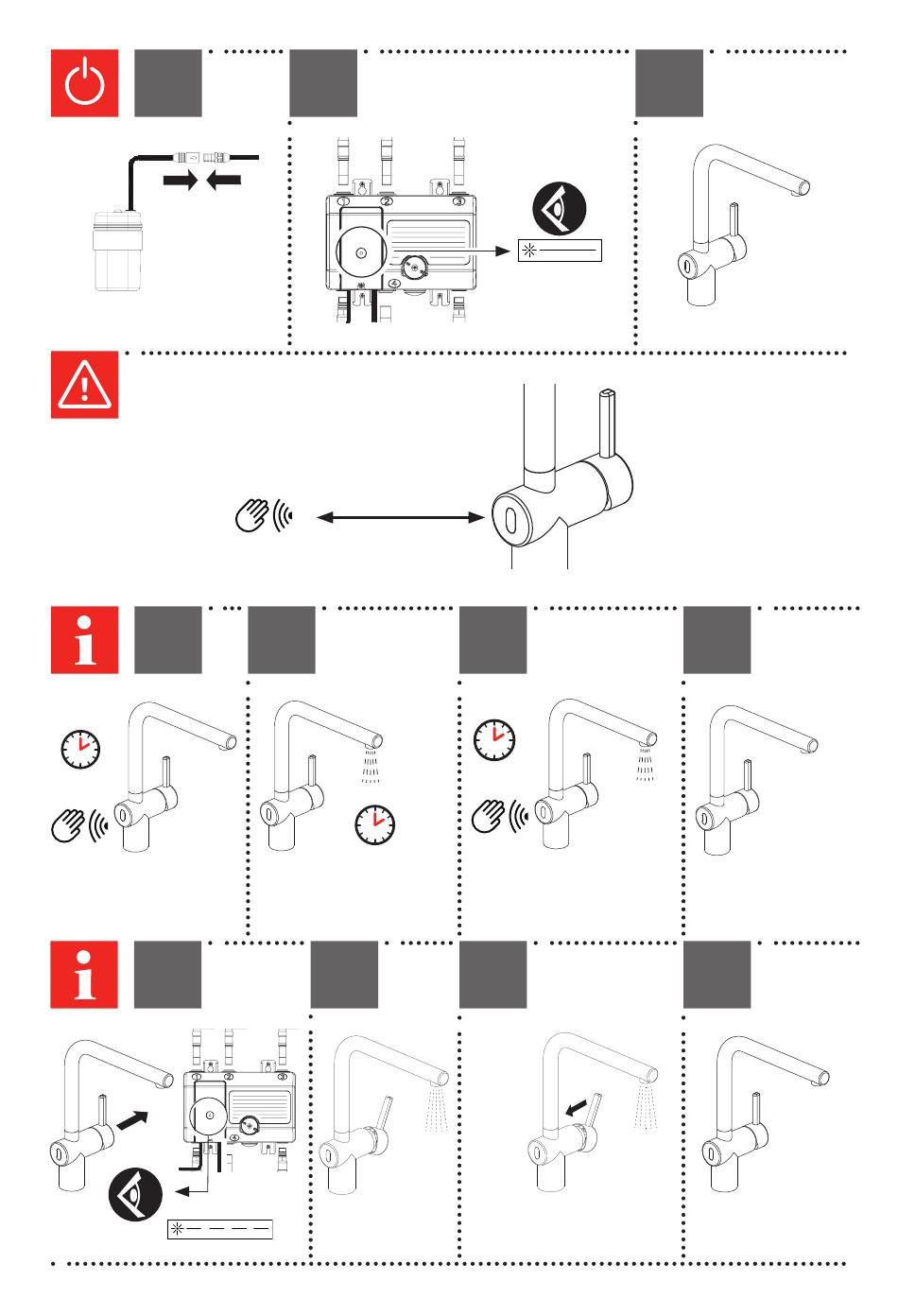 1
2
3
4

1
2
3
4