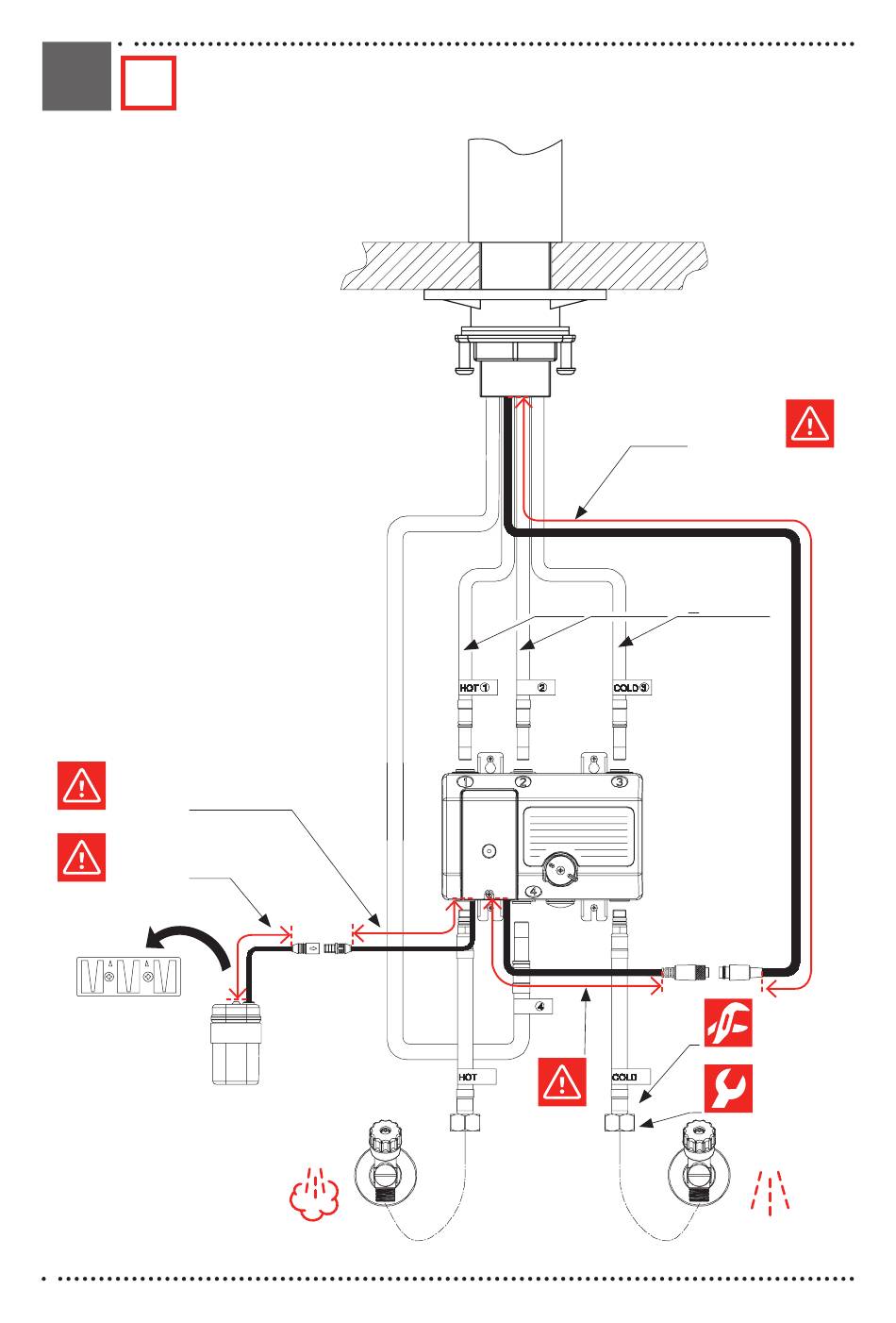 HOT ①
②
COLD ③
① ② ③
④
④
HOT
COLD