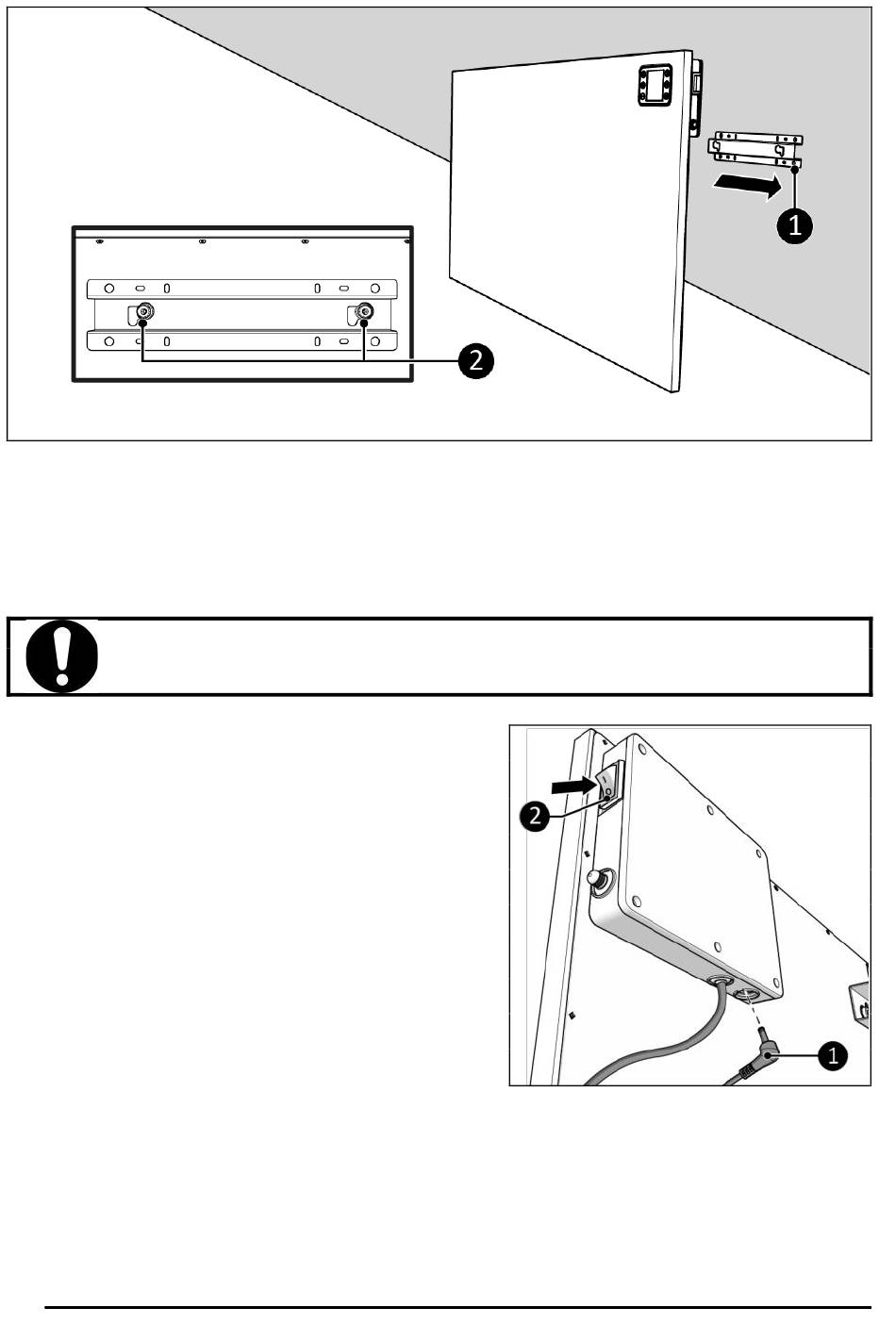 1

2

2

1