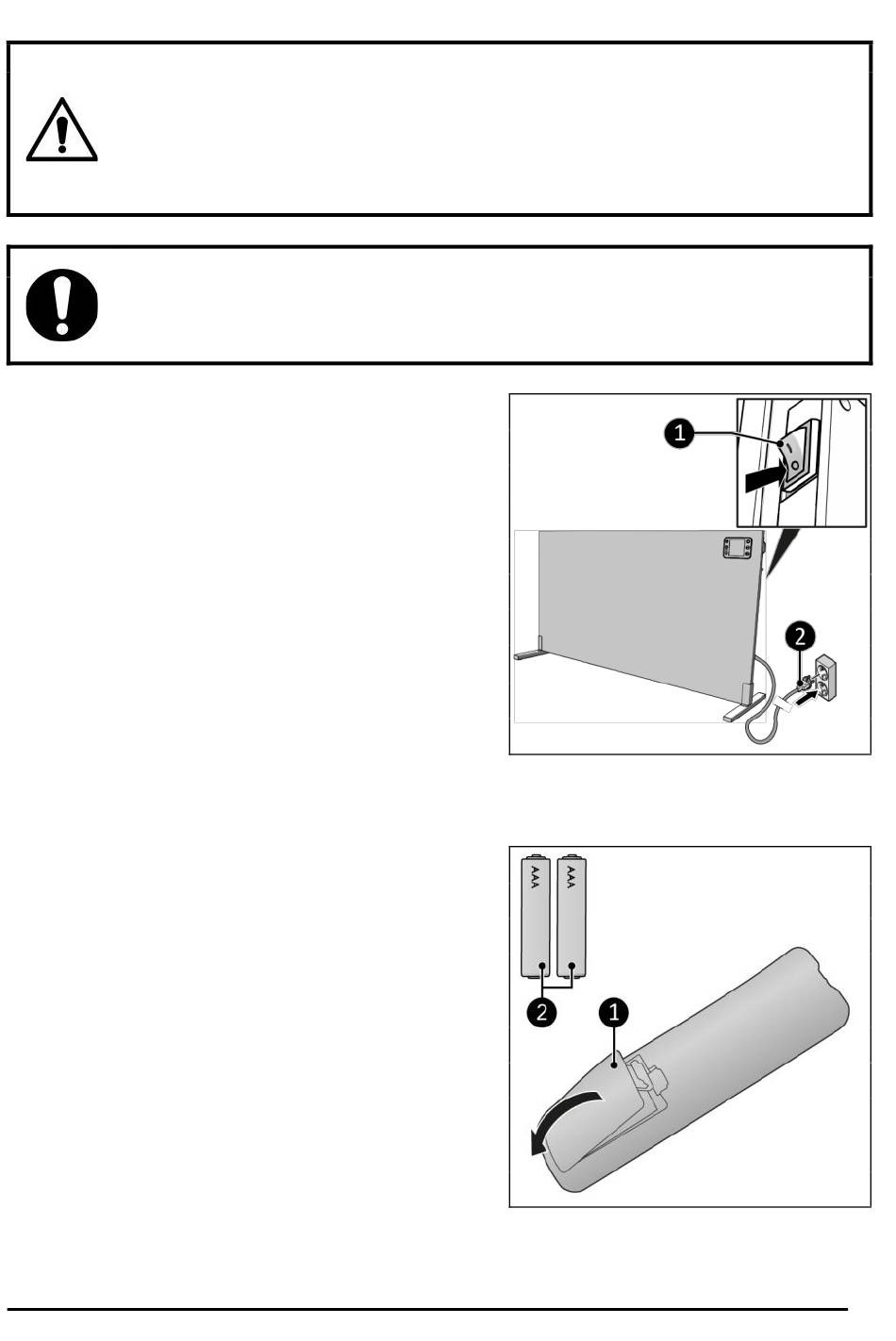 1

2

AAA

AAA

2

1