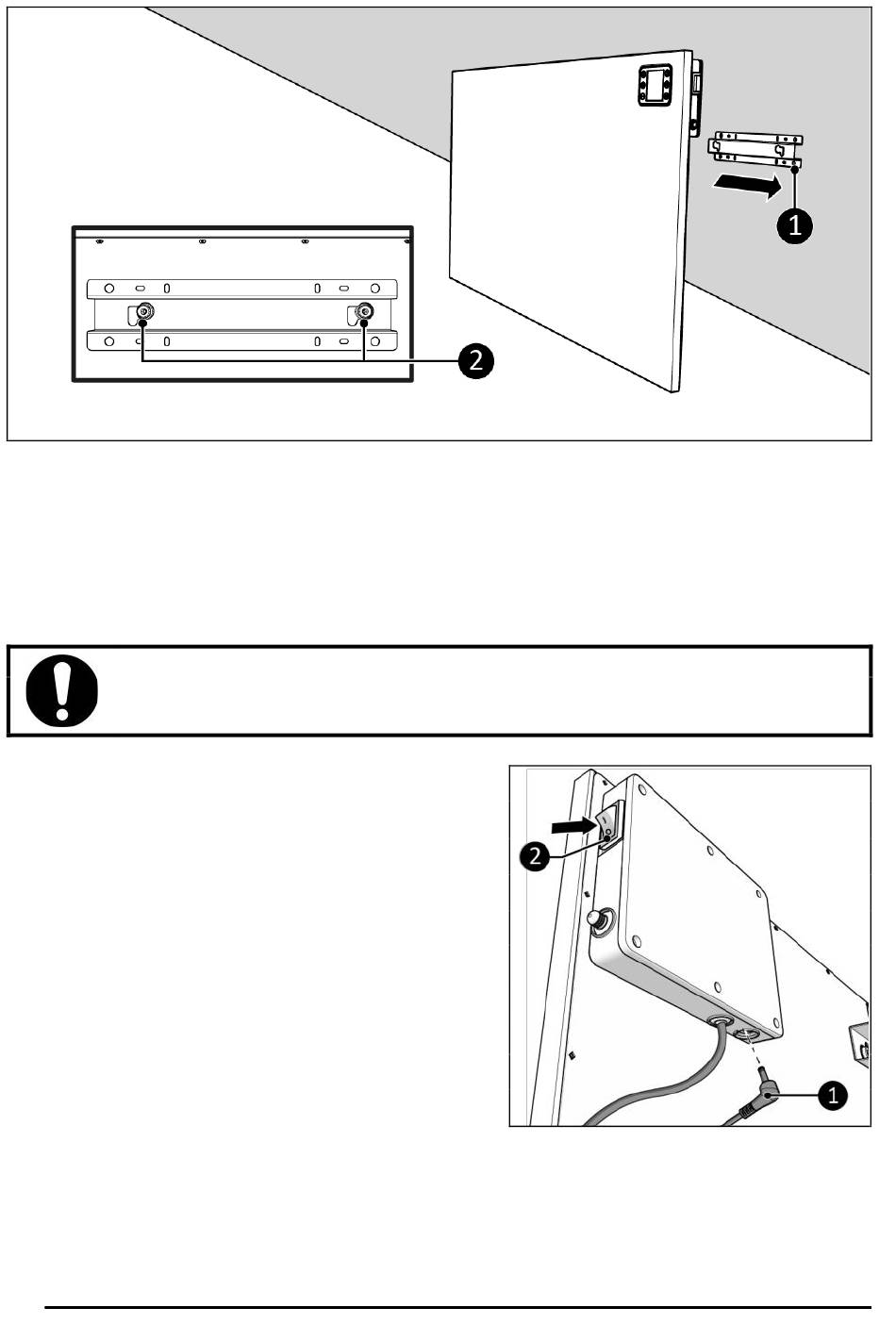 1

2

2

1