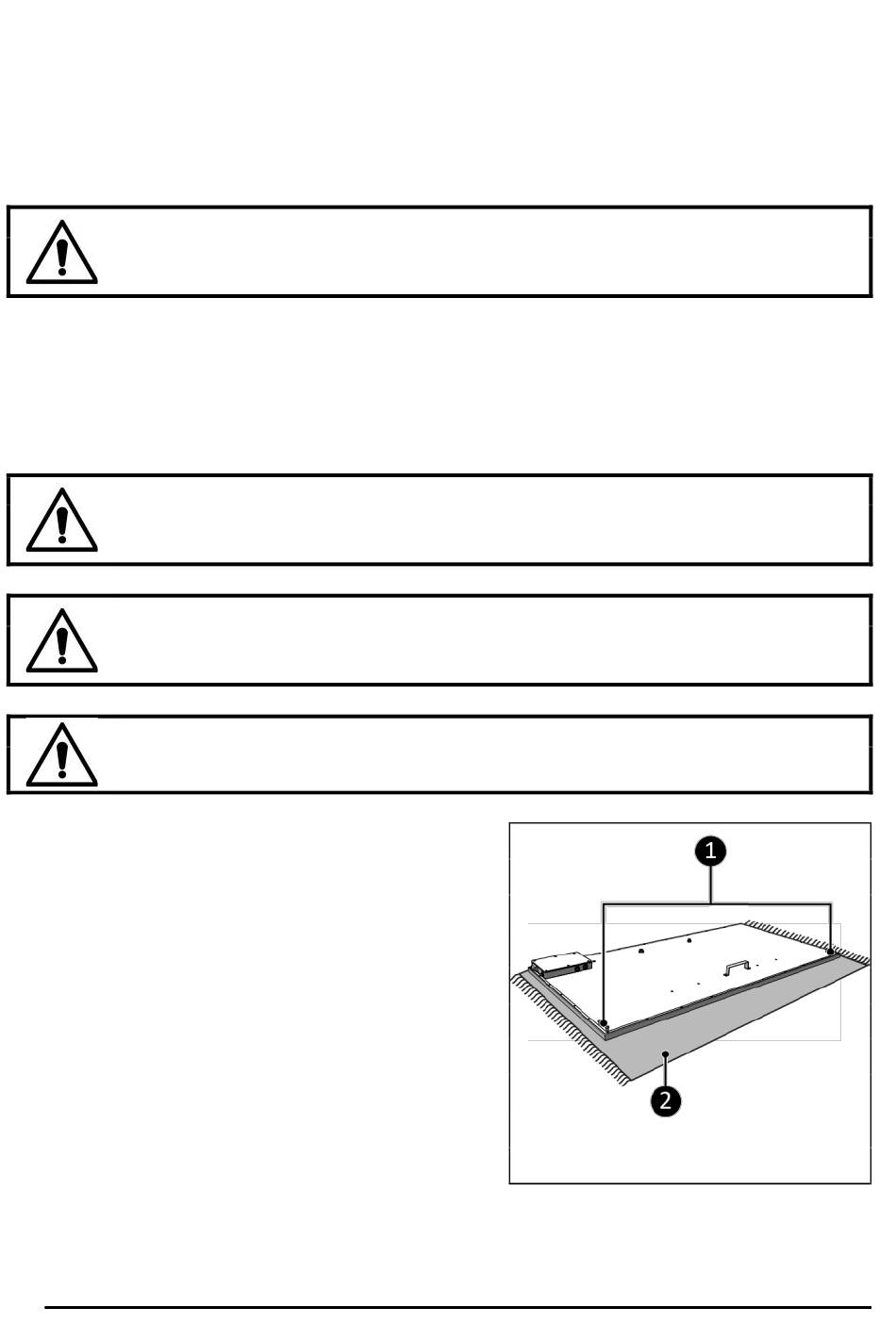 1

2