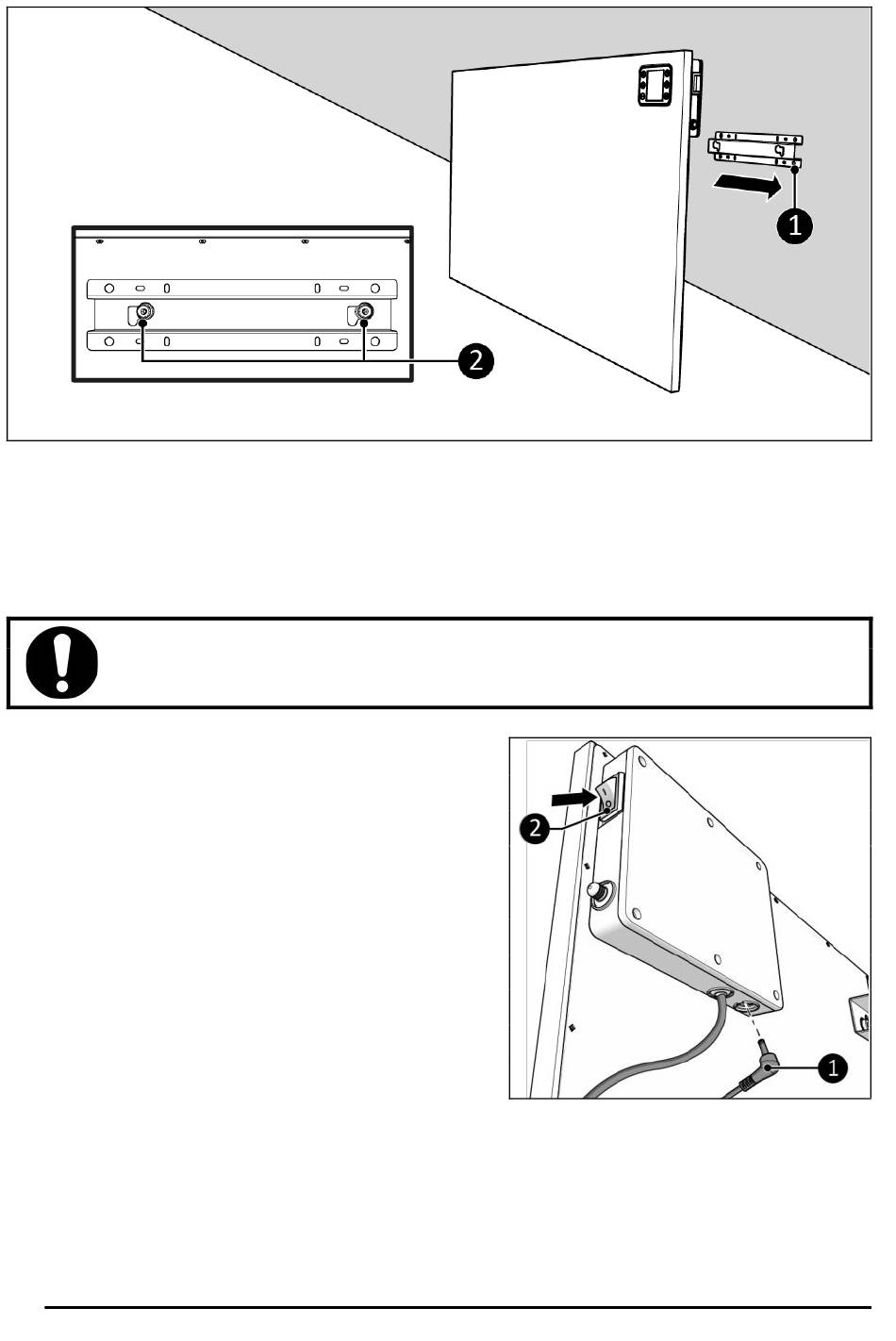 1

2

2

1