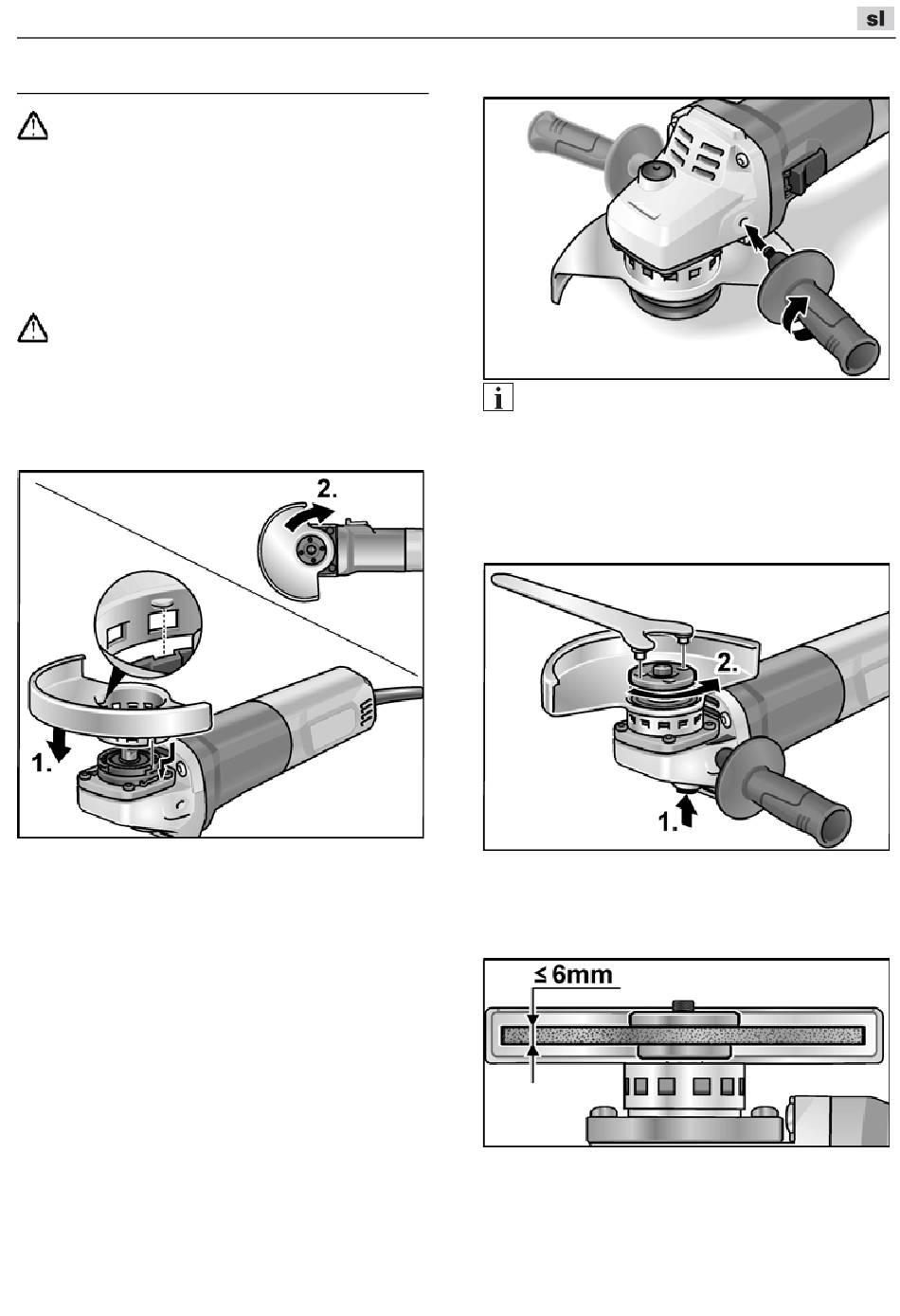 sl

2.

1.

2.

1.

≤ 6mm