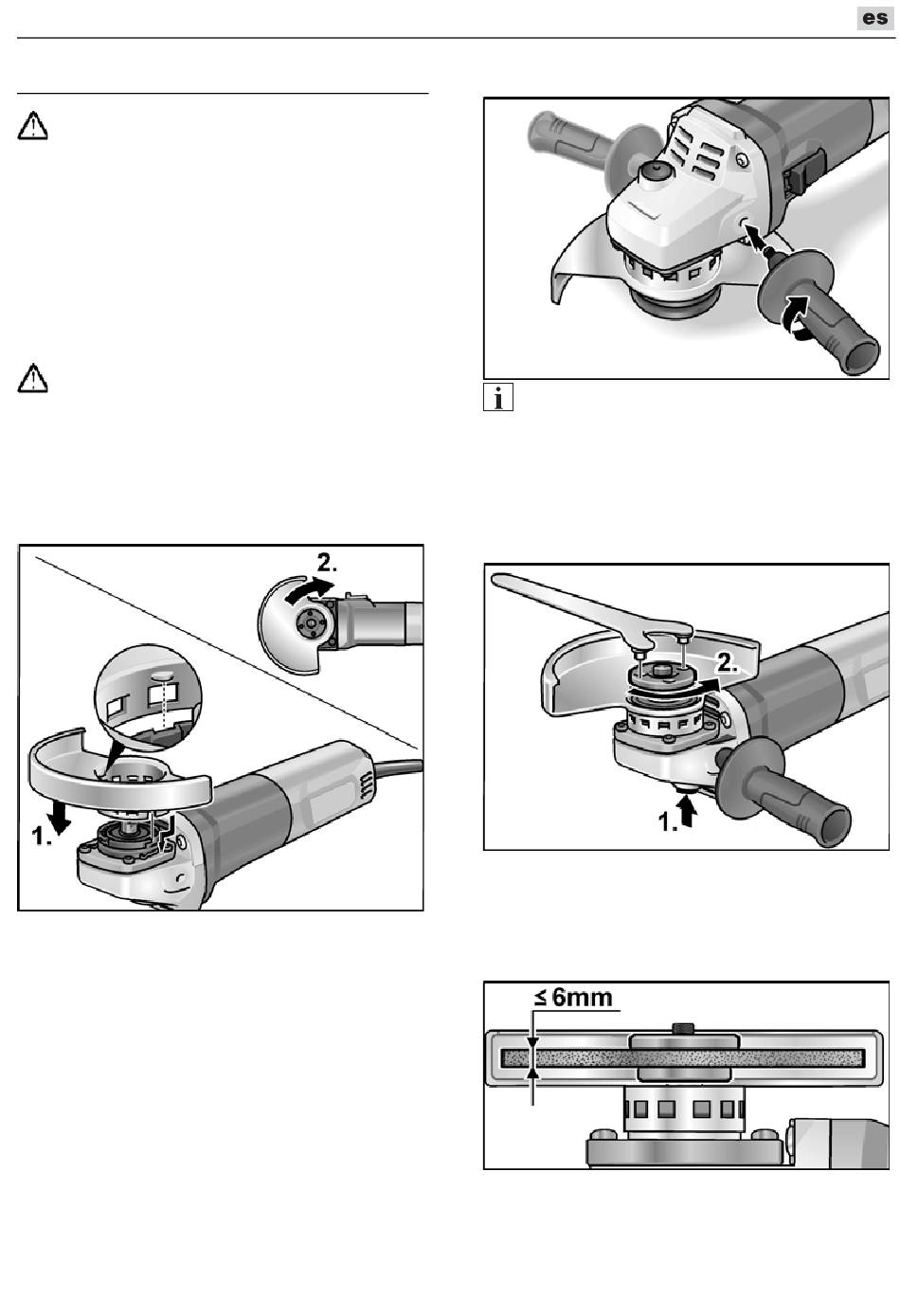 es

2.

1.

2.

1.

≤ 6mm