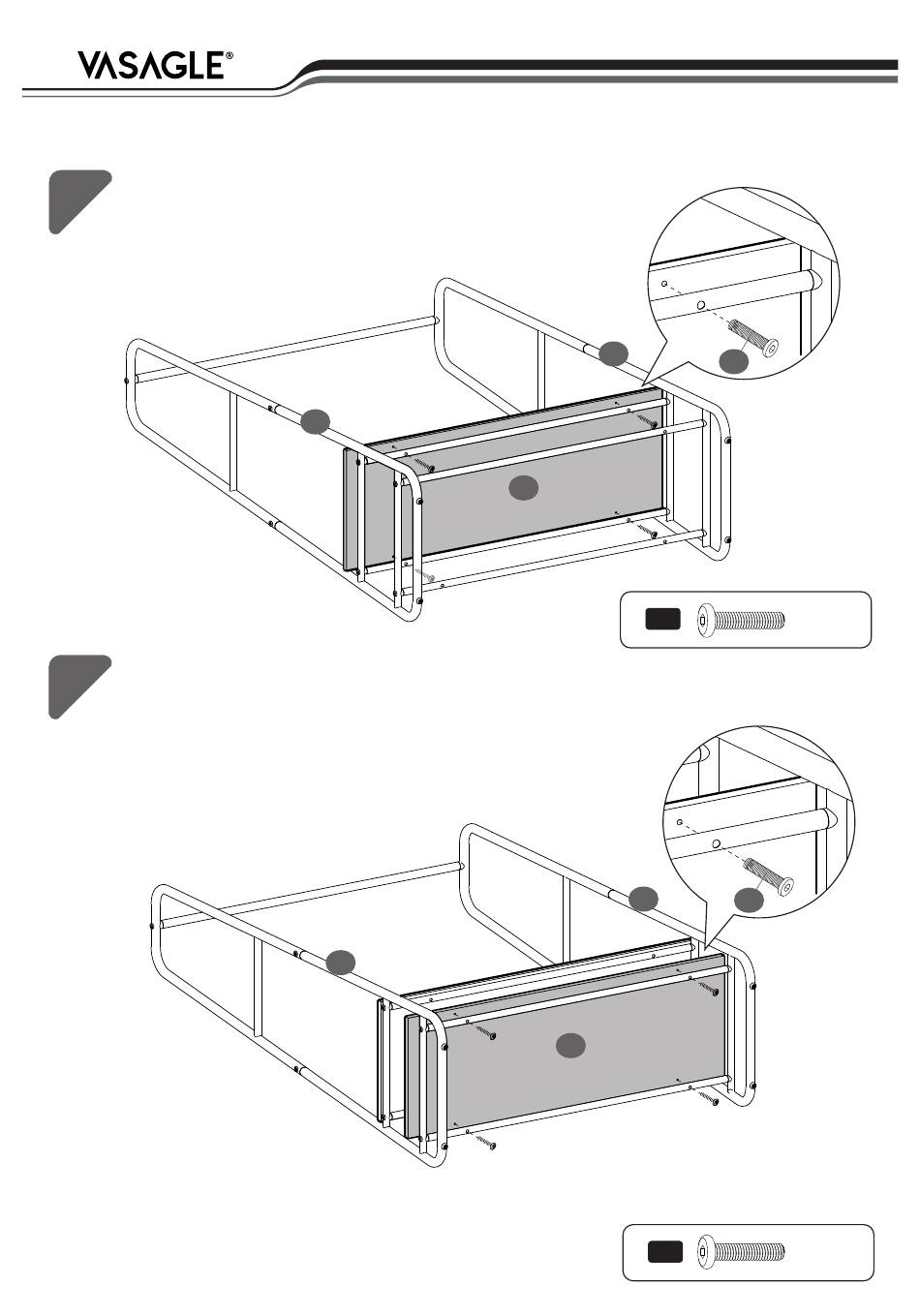 VASAGLE®