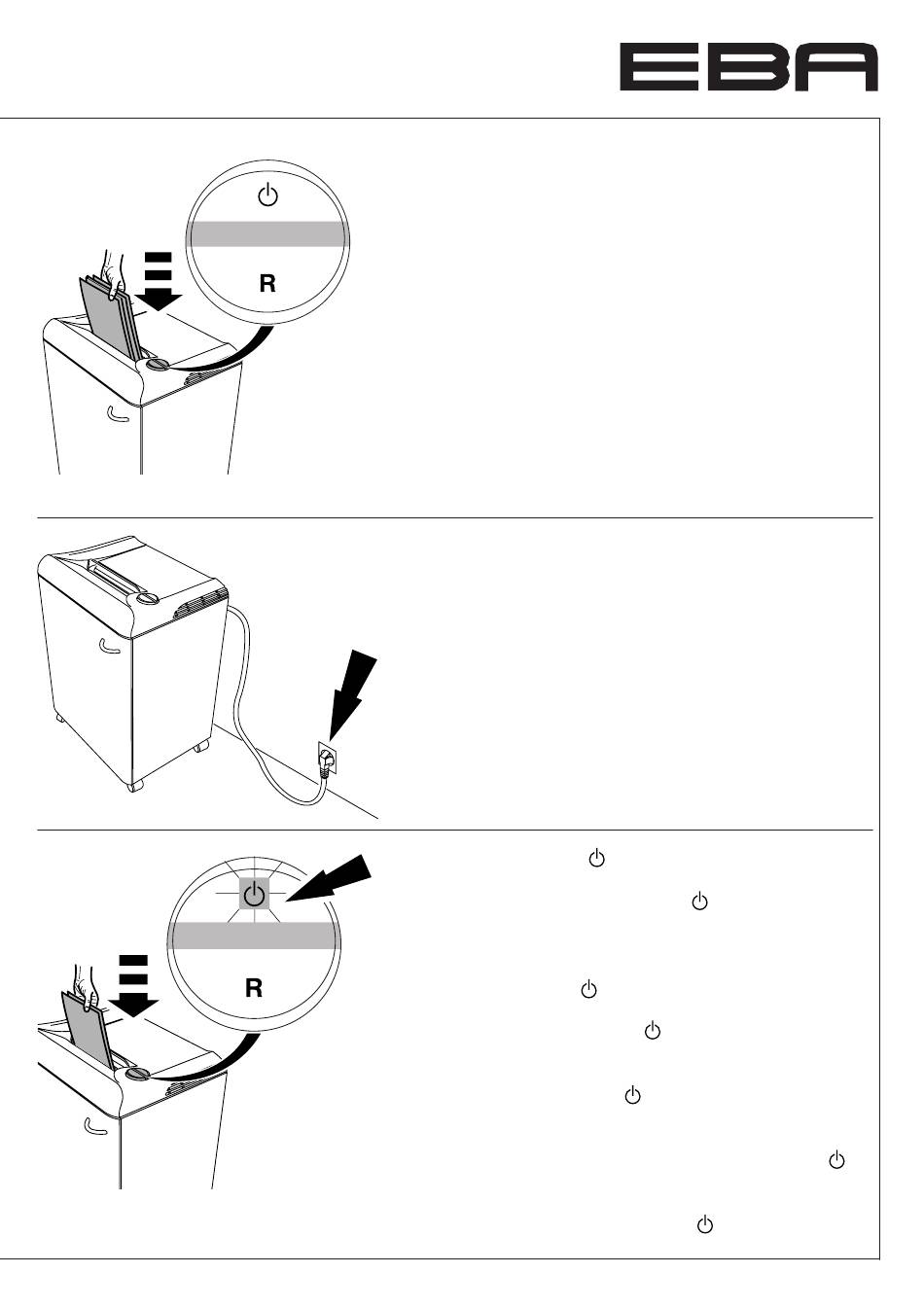 EBA

R

R