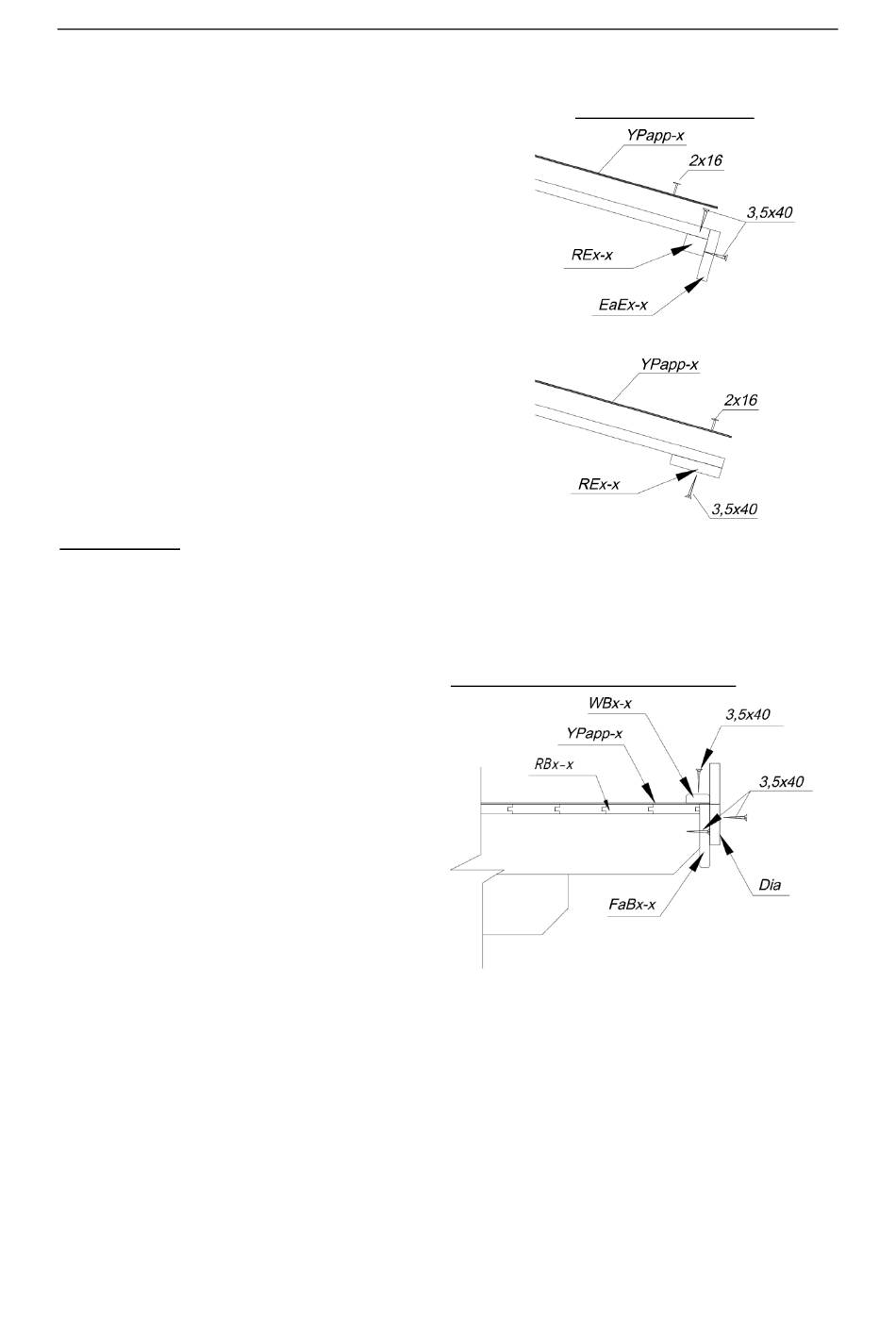 YPapp-x
2x16
3,5x40
REx-x
EaEx-x

YPapp-x
2x16
REx-x
3,5x40

WBx-x
3,5x40
YPapp-x
RBx-x
3,5x40
Dia
FaBx-x