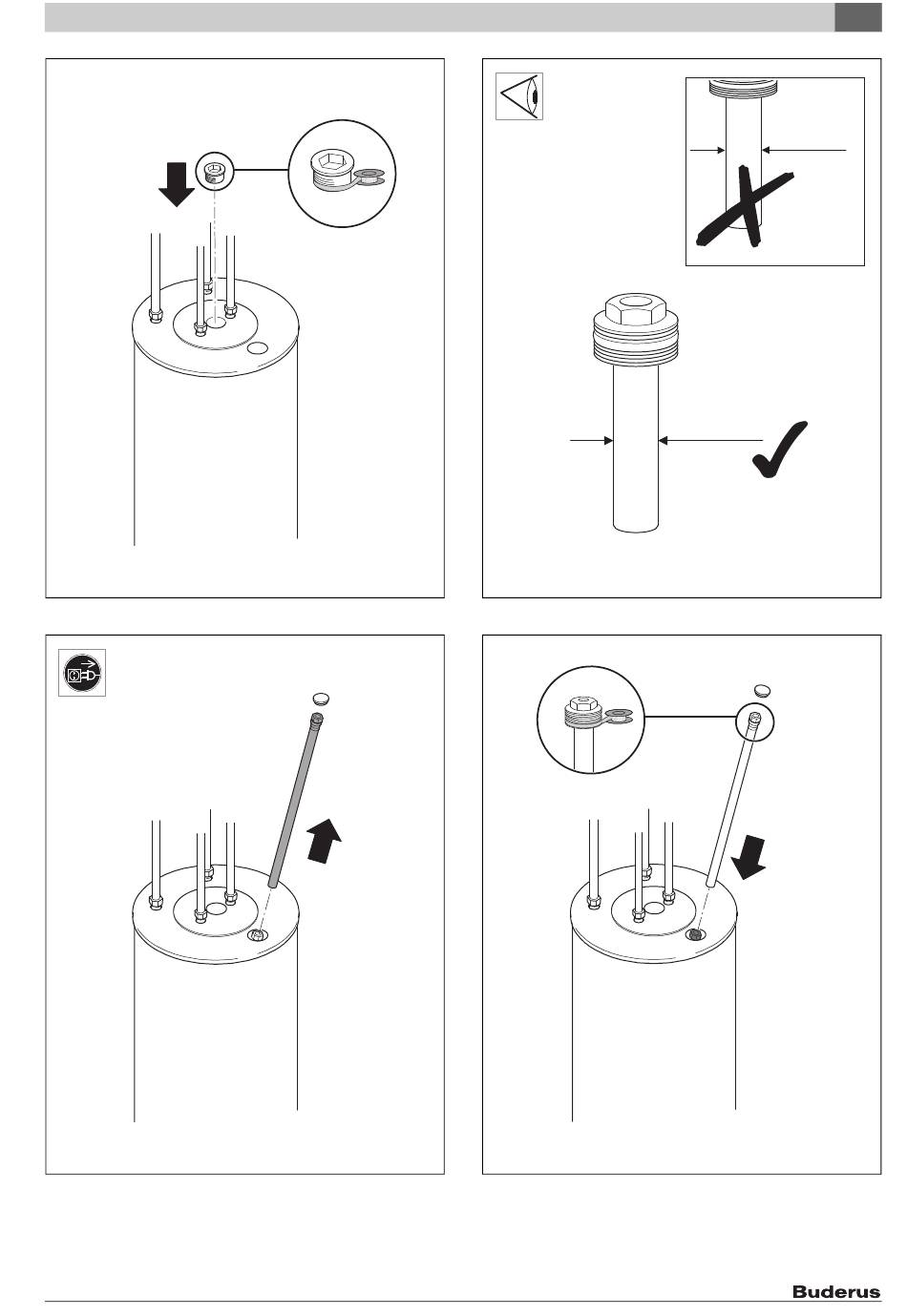 Buderus