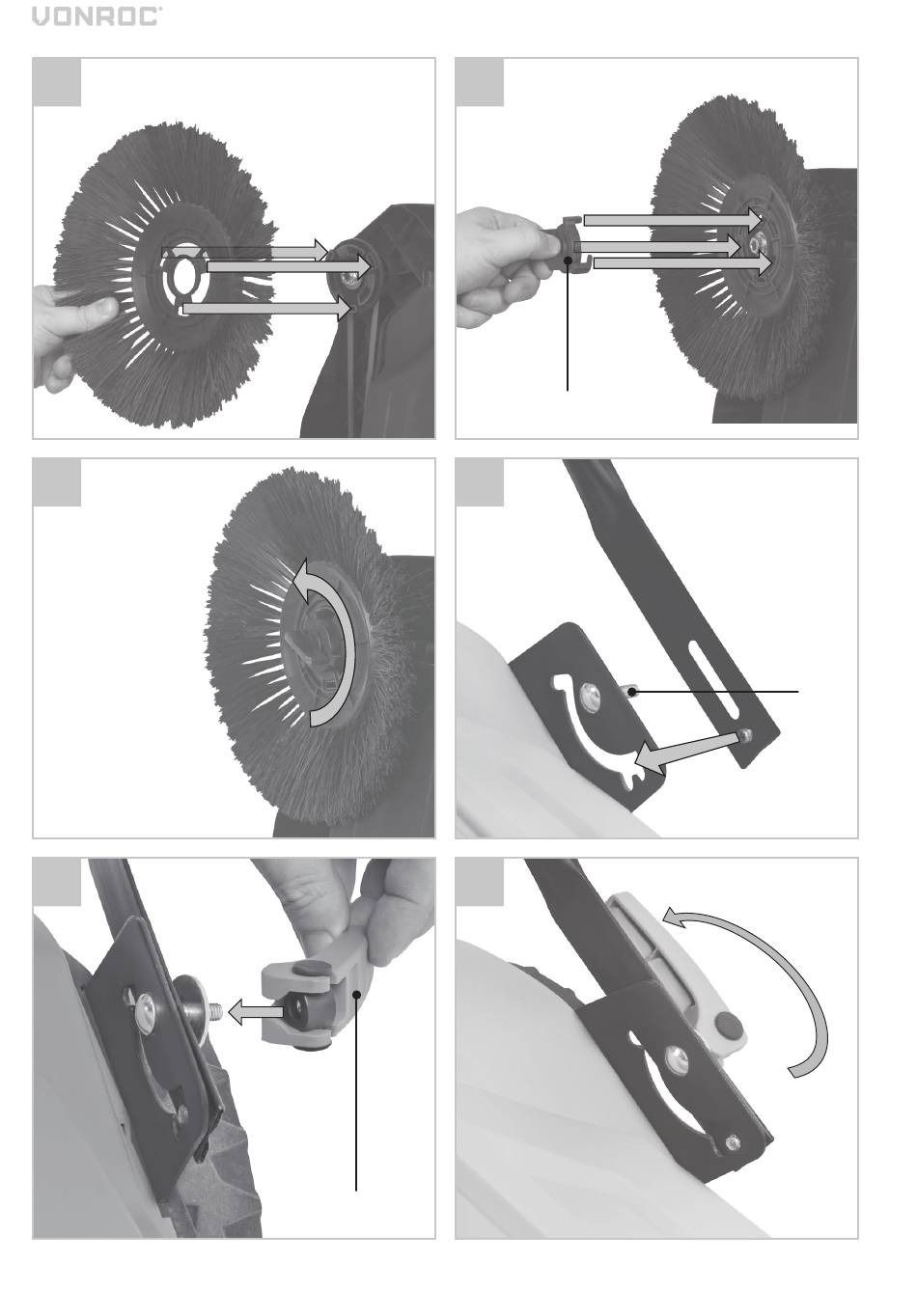 VONROC