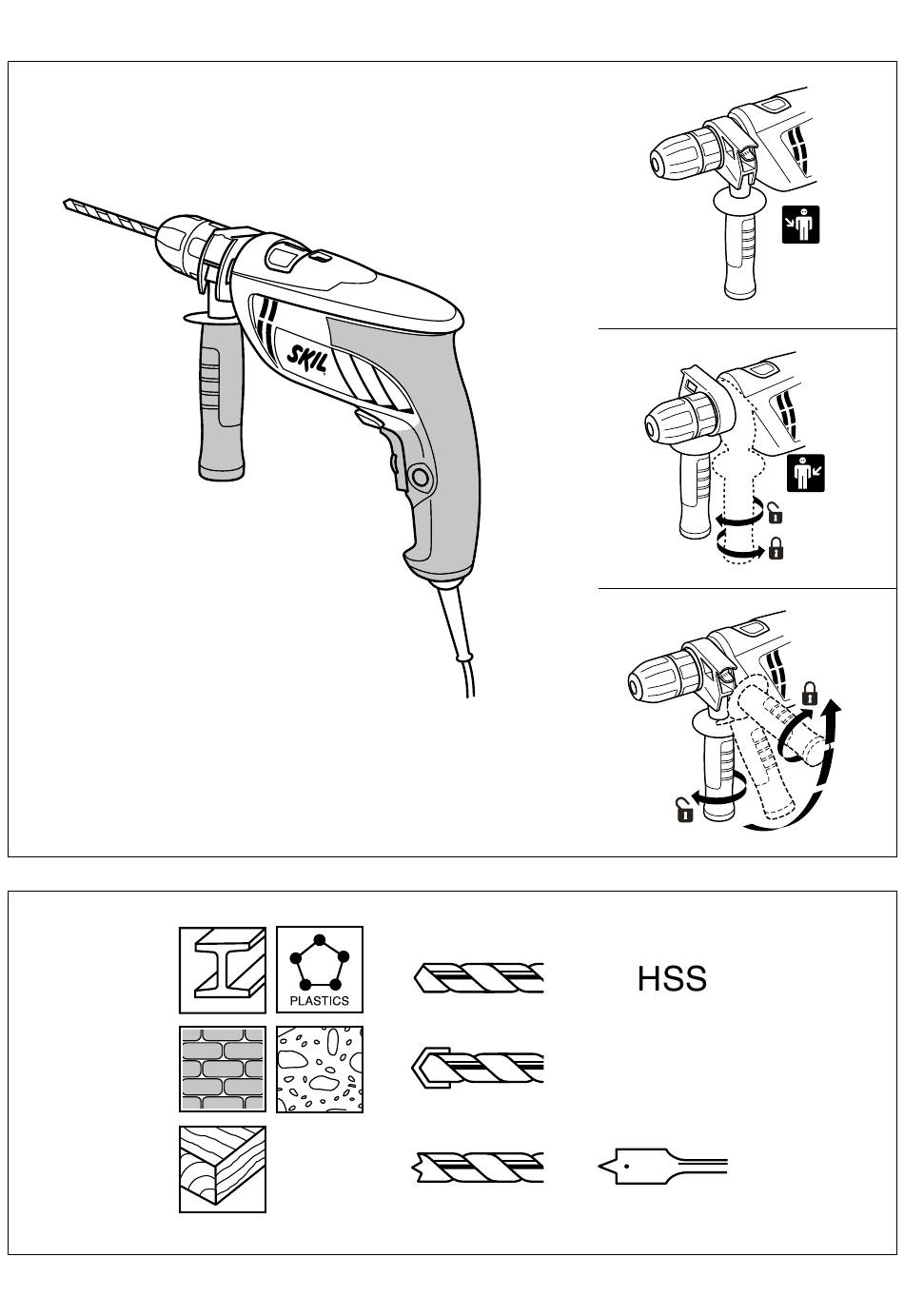 SKIL

PLASTICS

HSS