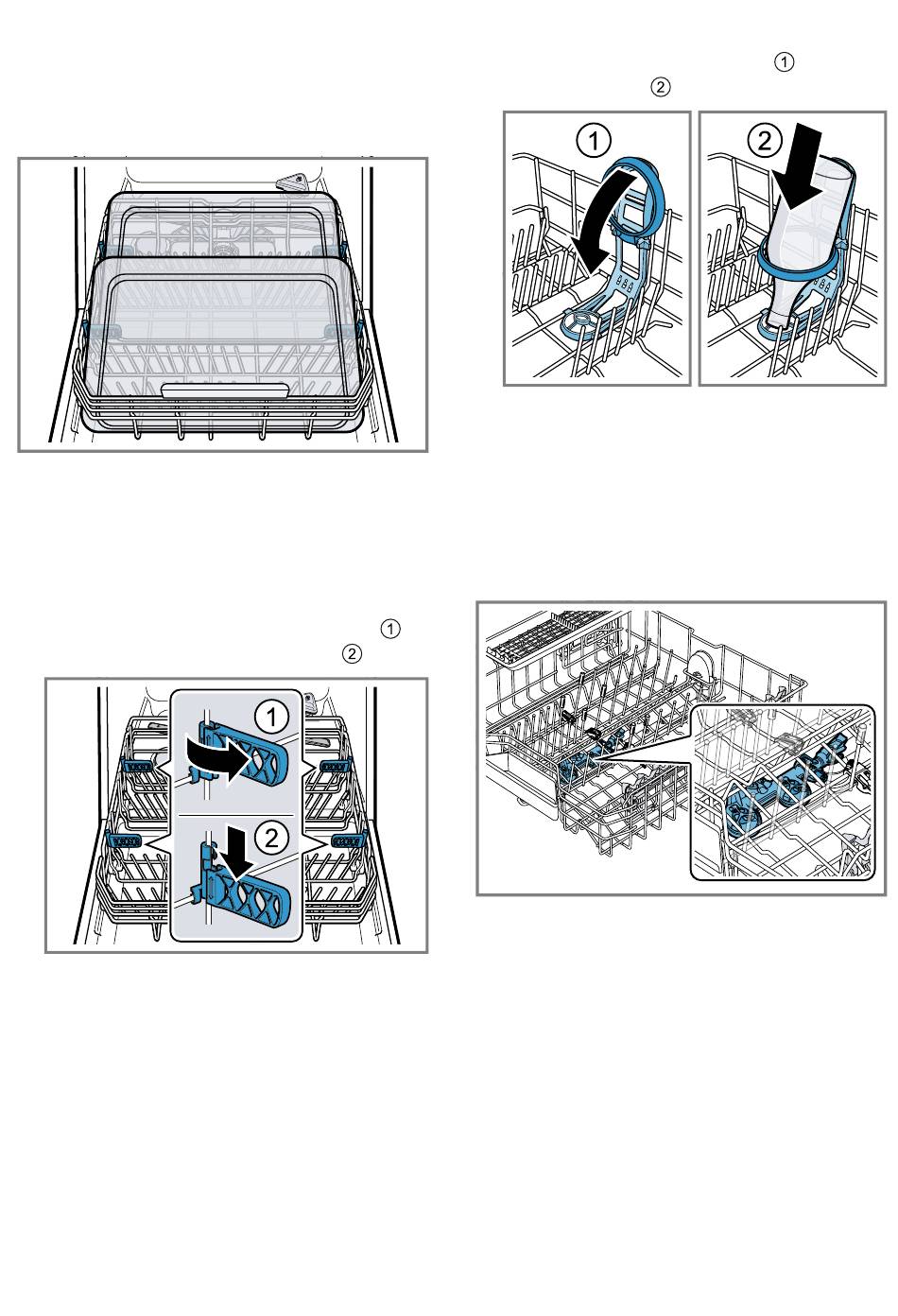 ①
②

①

②

①
②

①

②