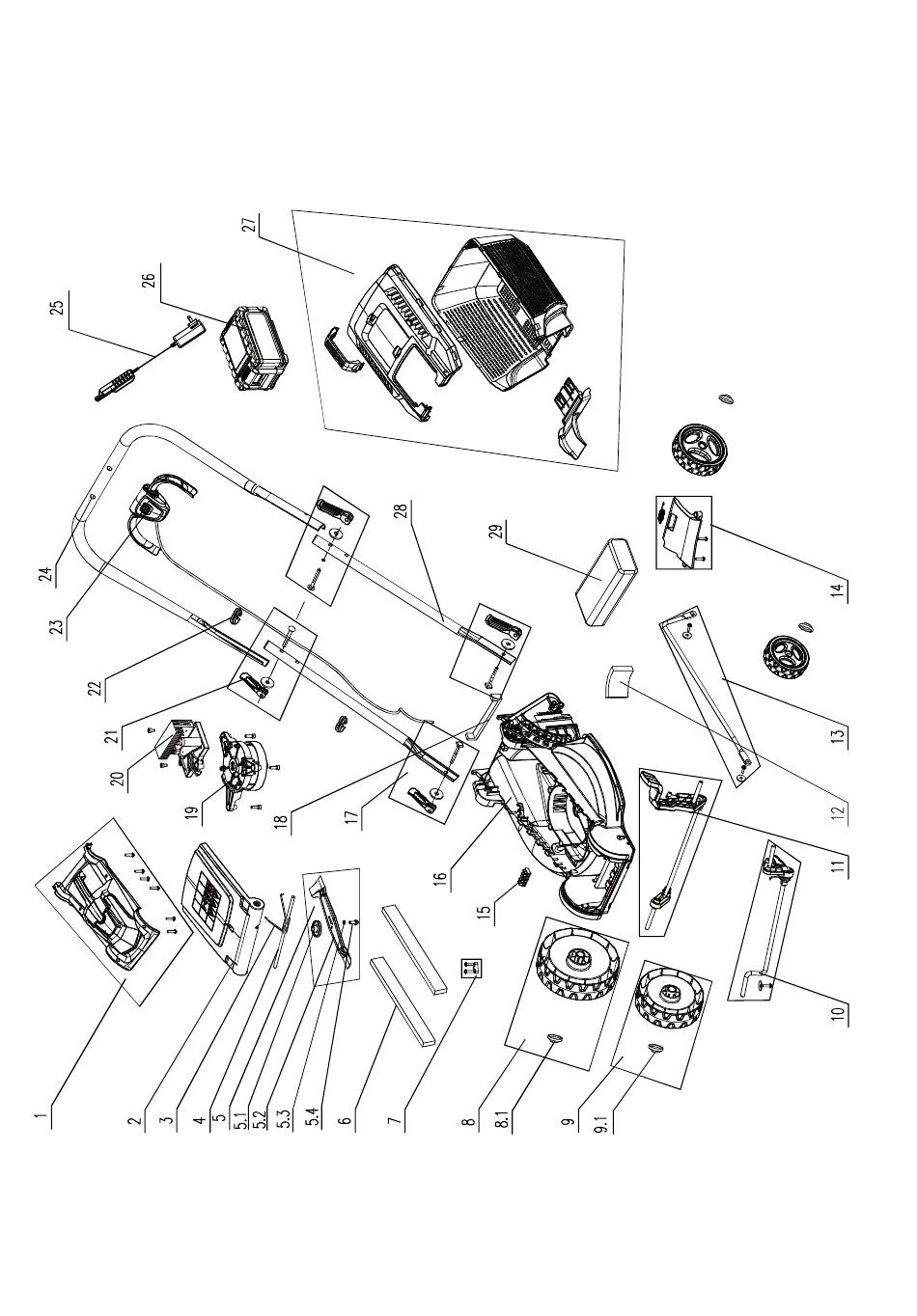 1
2
3
4
5
5.1
5.2
5.3
5.4
6
7
8
8.1
9
9.1
10
11
12
13
14
15
16
17
18
19
20
21
22
23
24
25
26
27
28
29