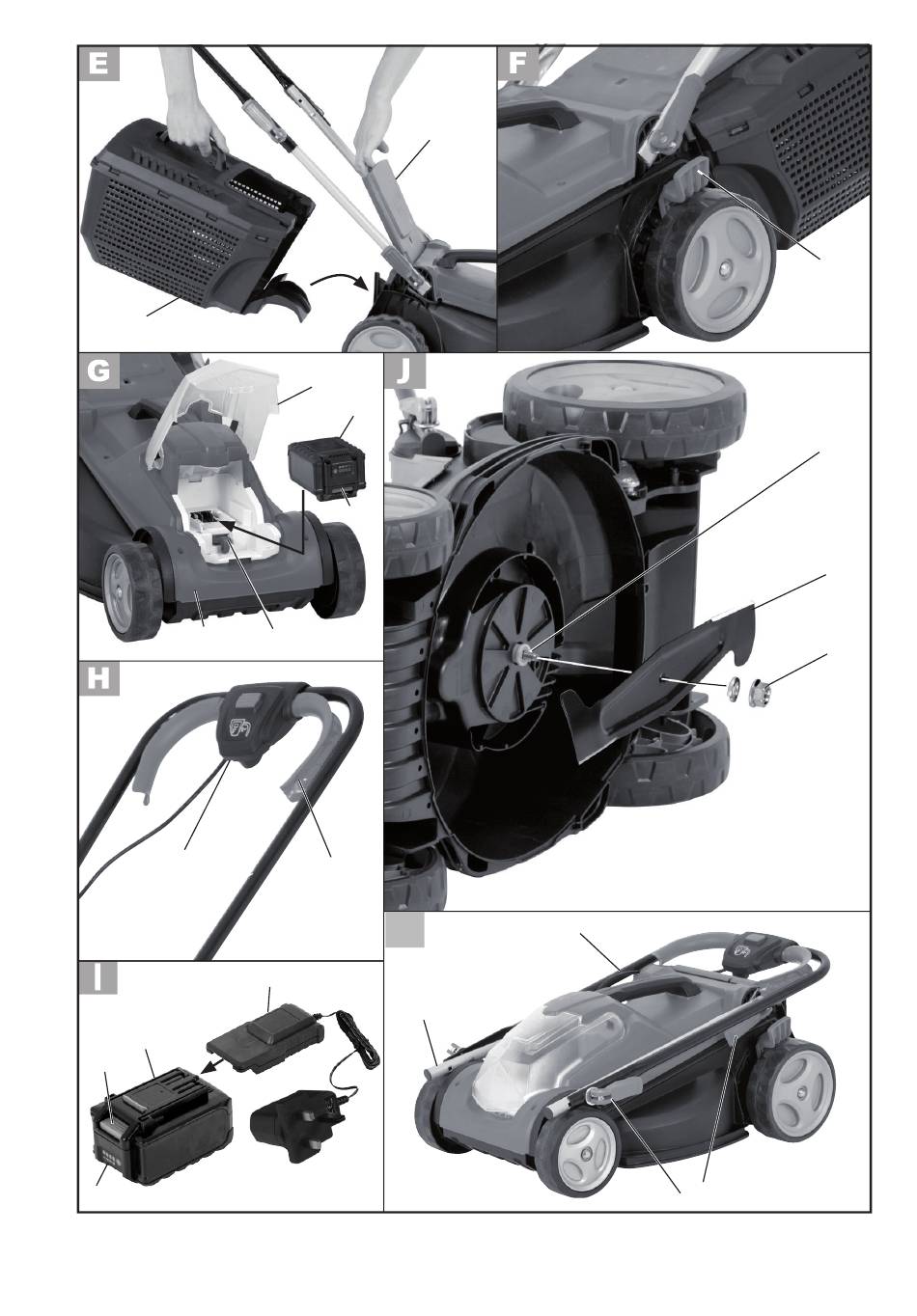 E
F
G
J
H
I