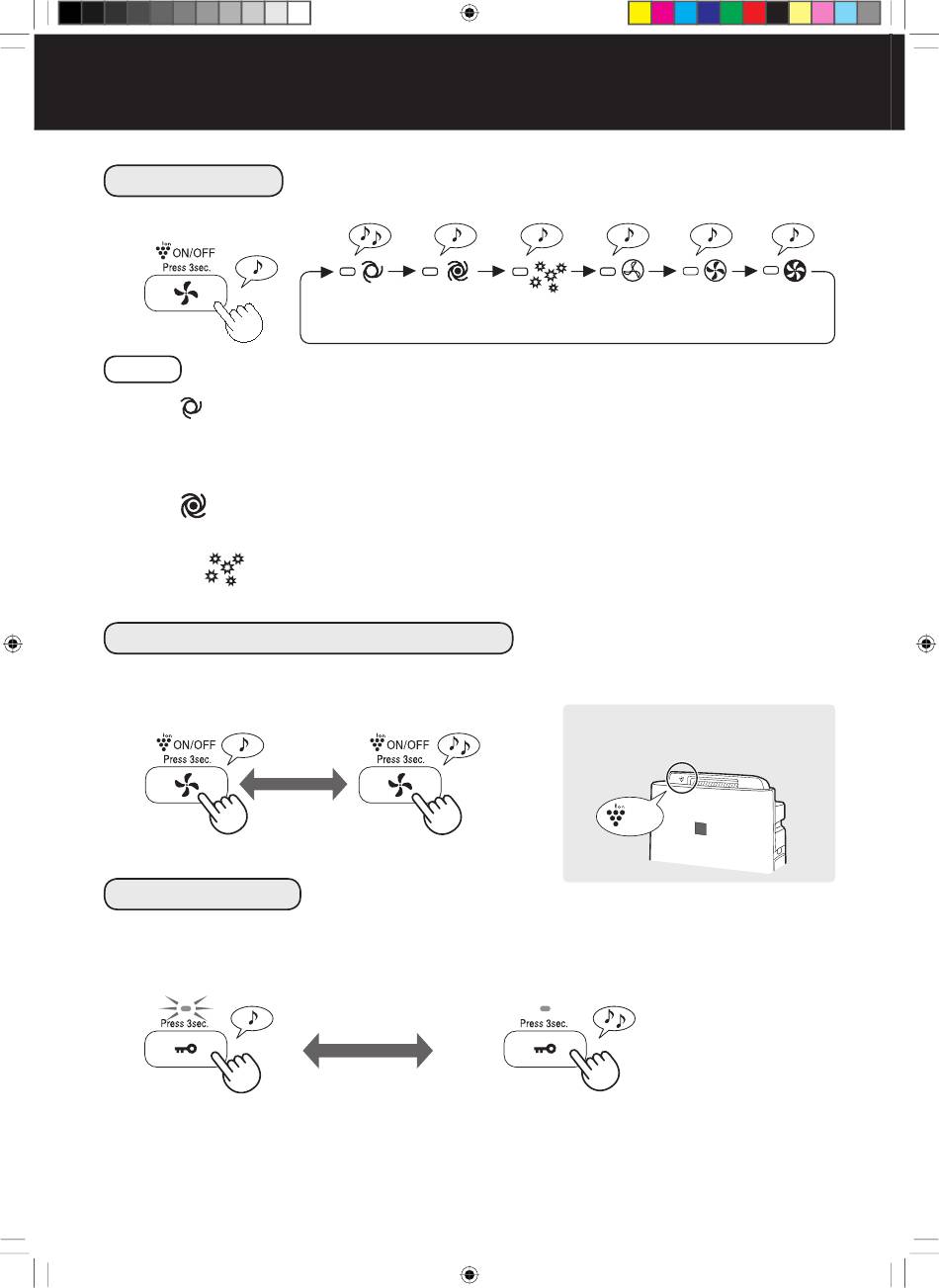 Ion
ON/OFF
Press 3sec.

Ion
ON/OFF
Press 3sec.

Ion
ON/OFF
Press 3sec.

Ion

Press 3sec.

Press 3sec.