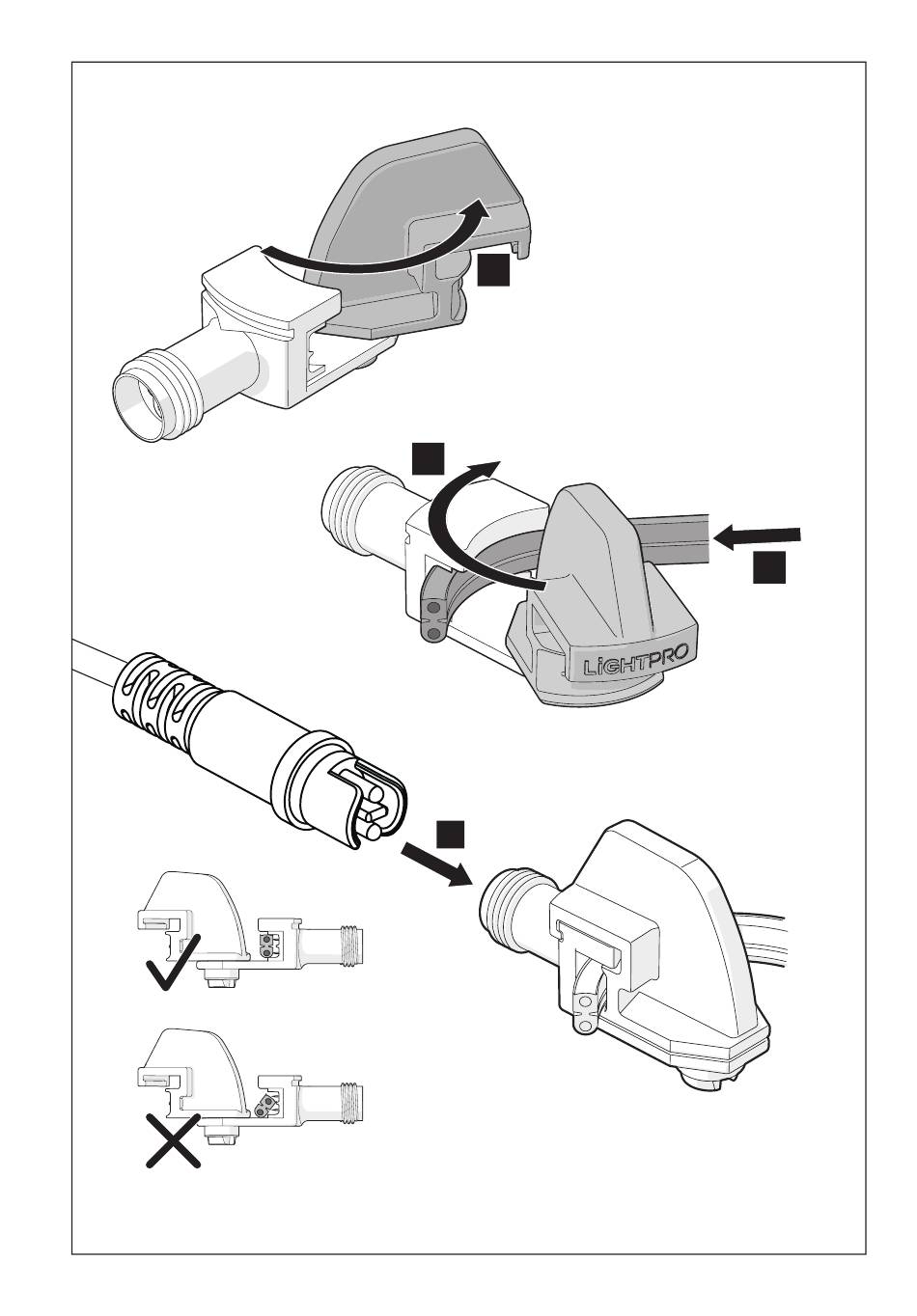 LiGHTPRO