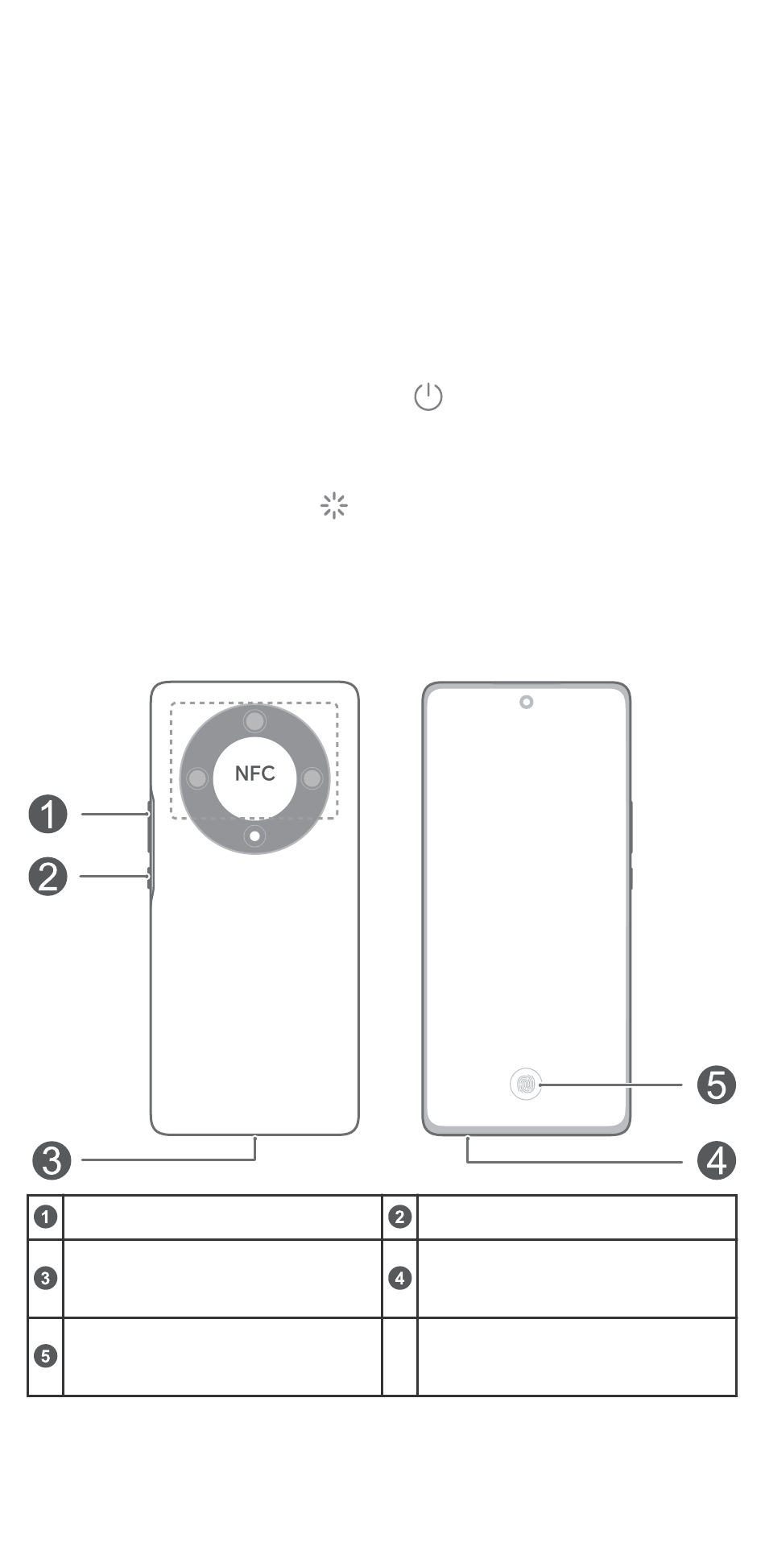 NFC

1
2
3
4
5

| 1 | | 2 | |
|---|---|---|---|
| 3 | | 4 | |
| 5 | | | |