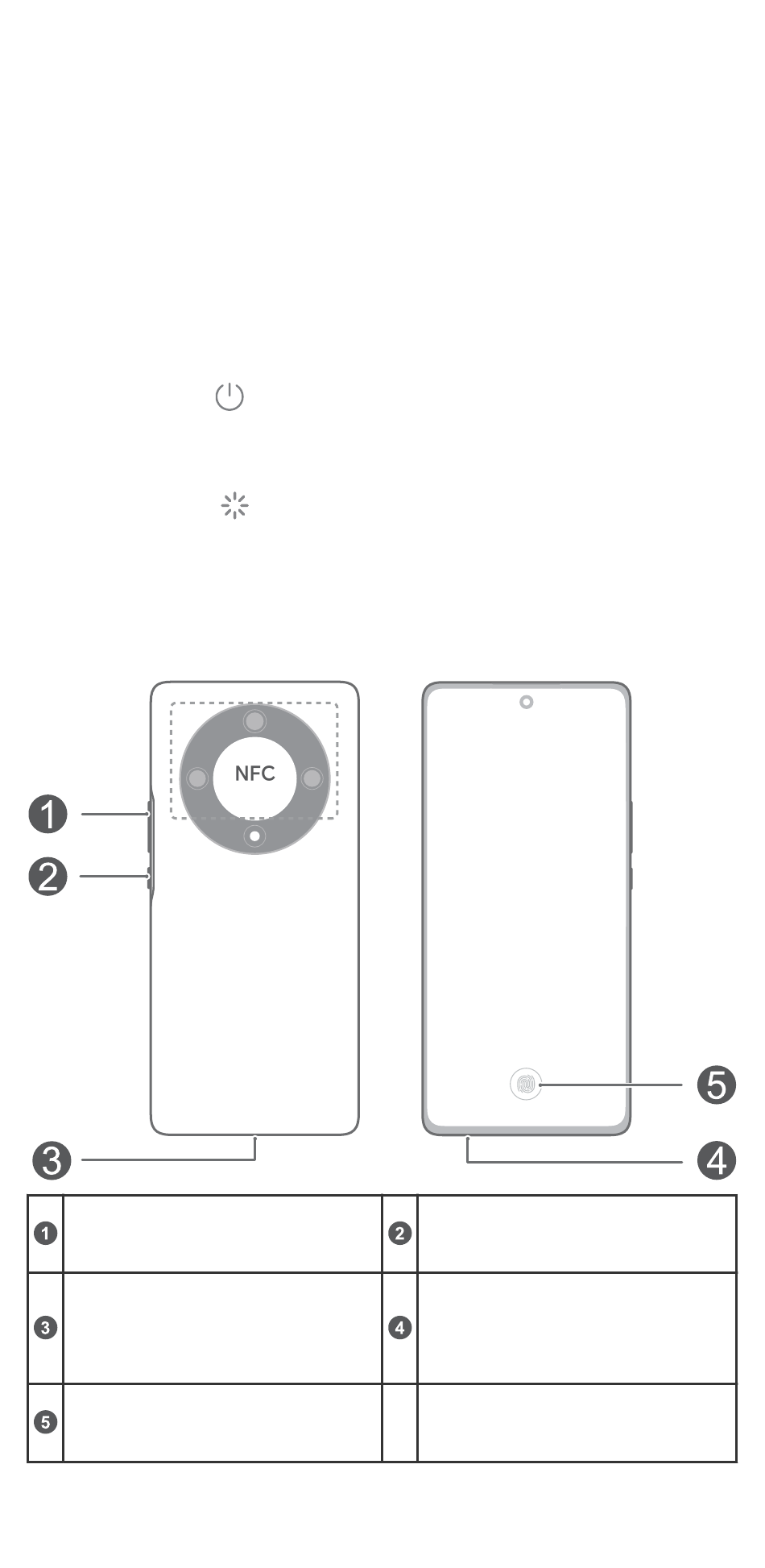 NFC

1
2
3
4
5

| 1 |  | 2 |  |
|---|---|---|---|
| 3 |  | 4 |  |
| 5 |  |  |  |