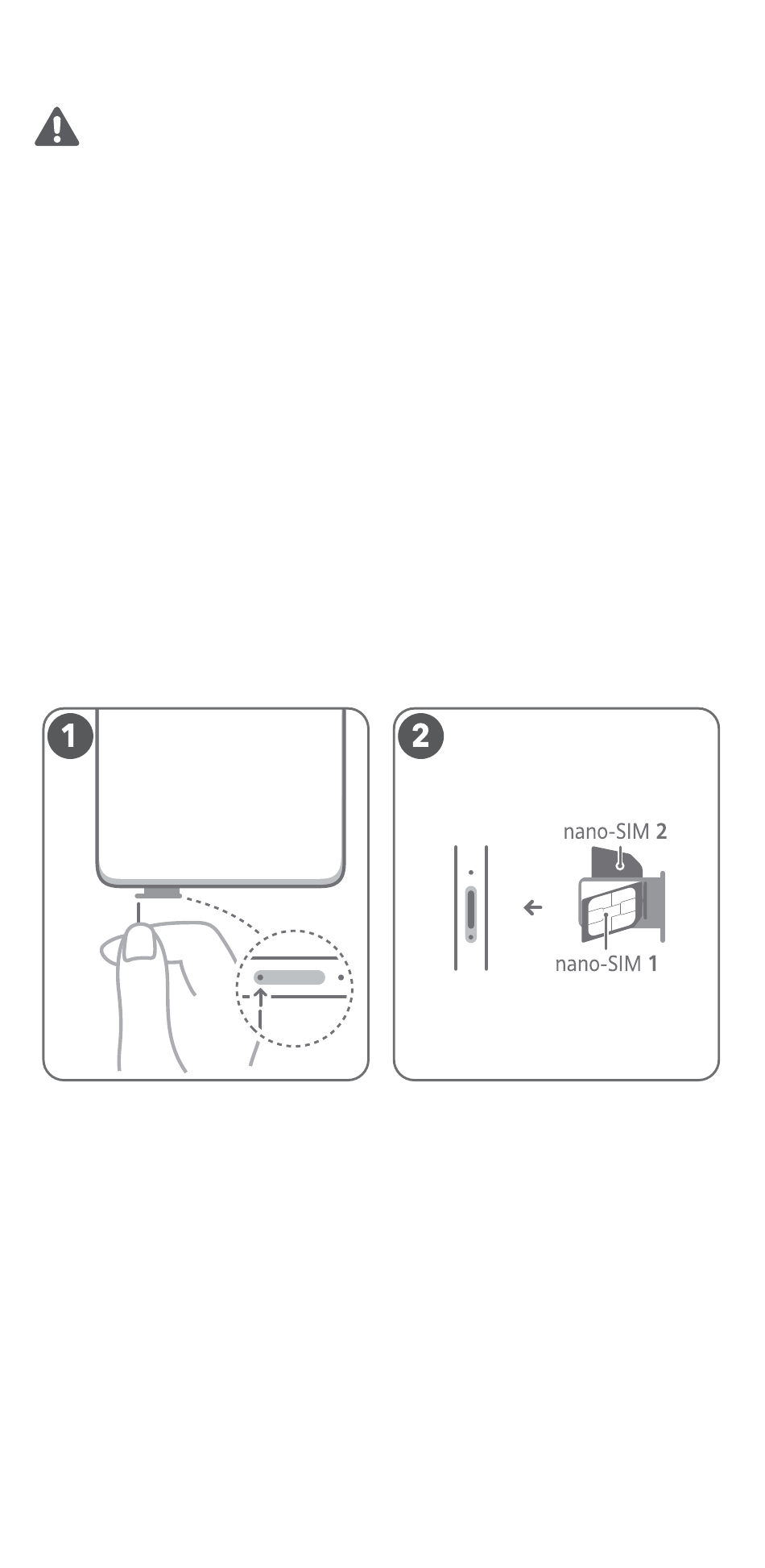 1

2

nano-SIM 2

nano-SIM 1