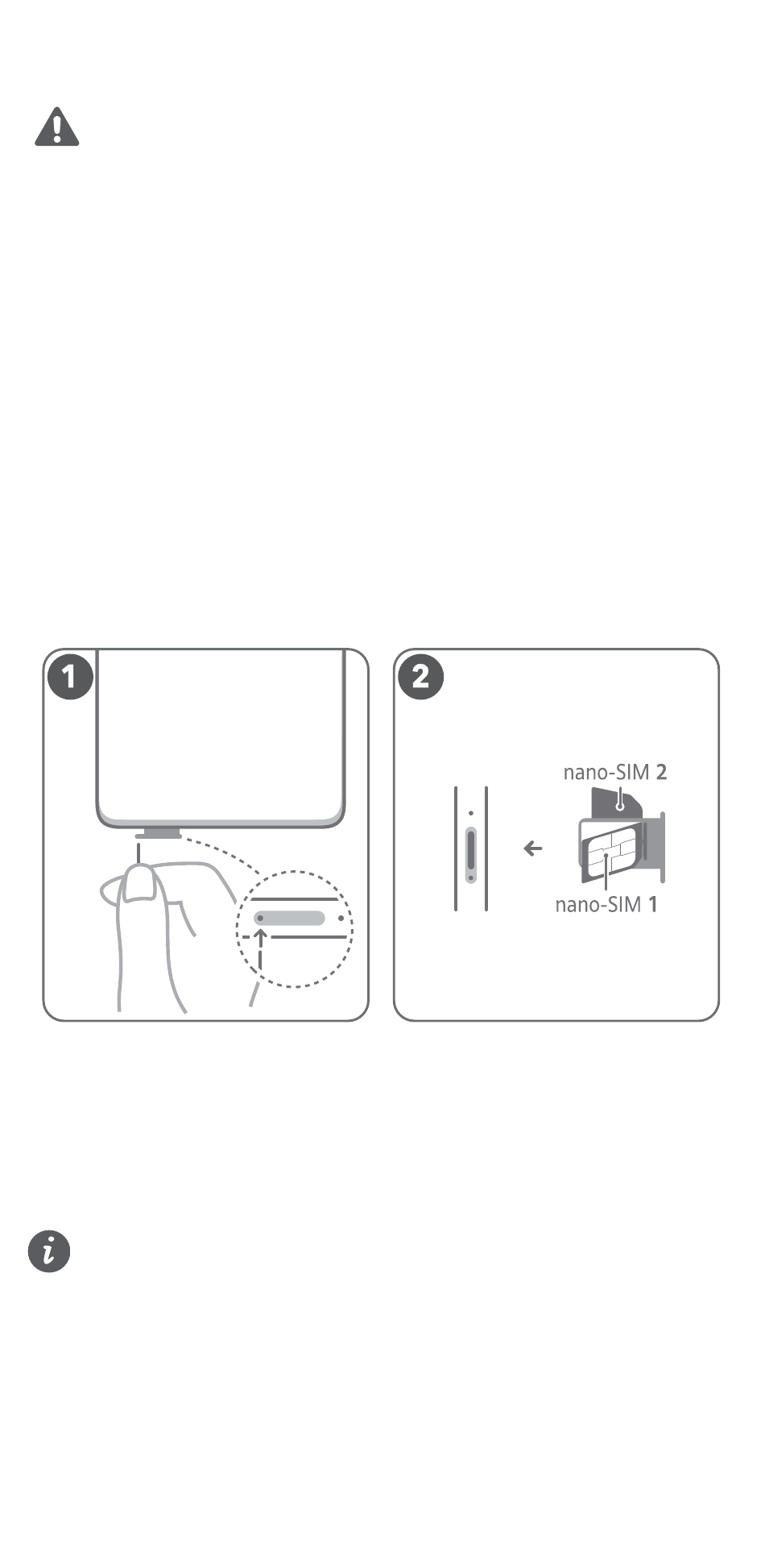 1

2

nano-SIM 2

nano-SIM 1