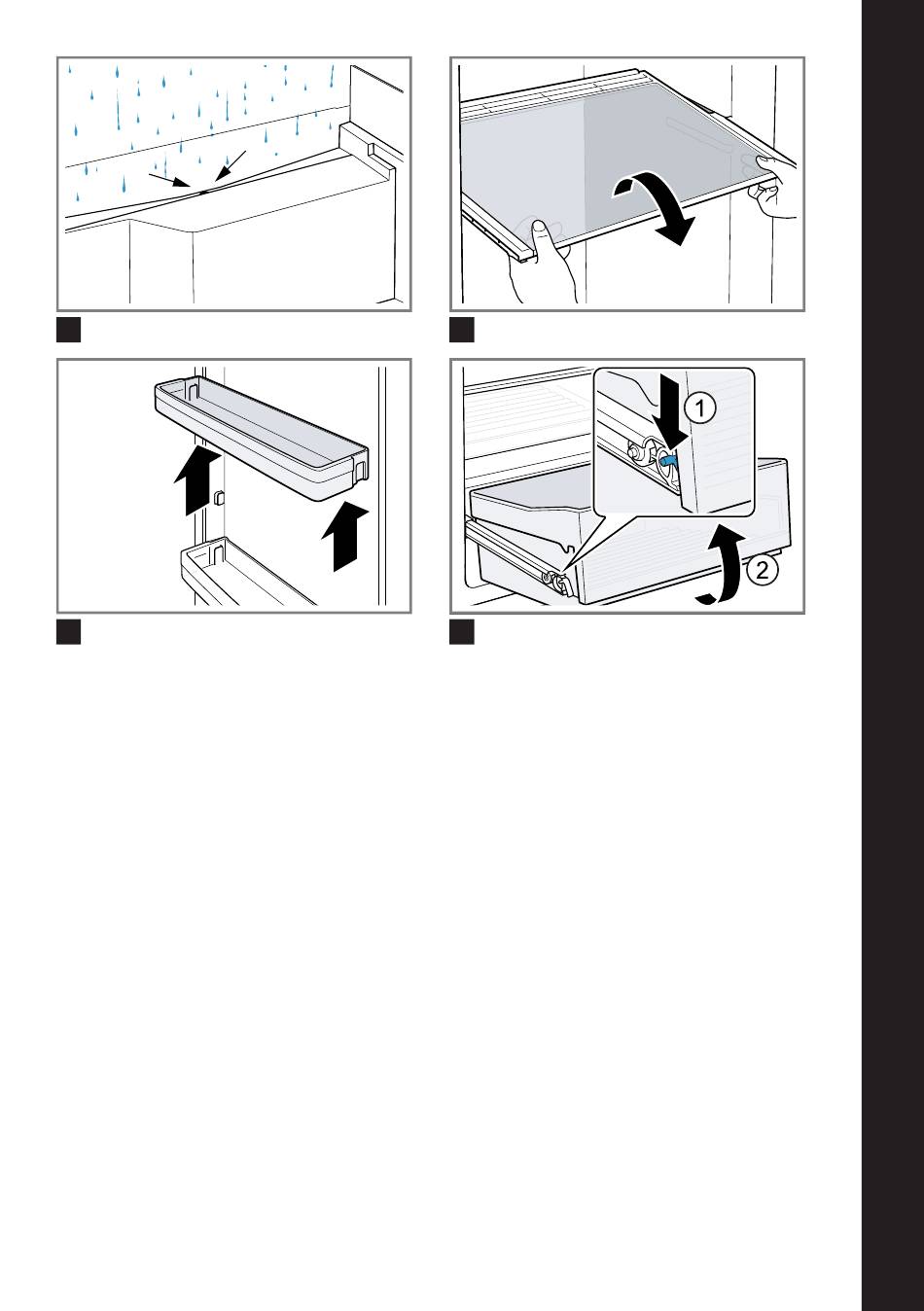 1

2