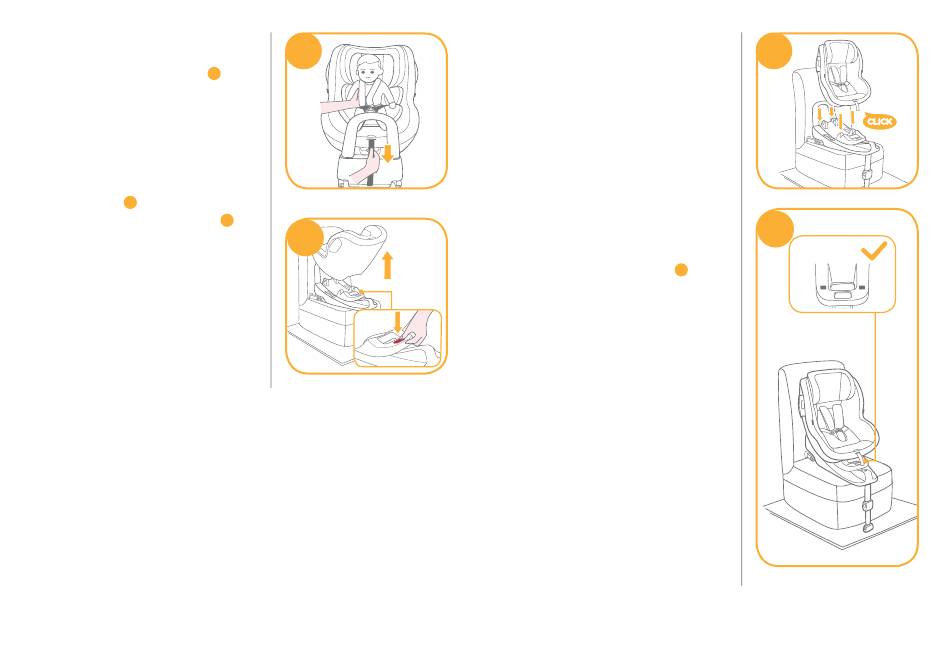 CLICK