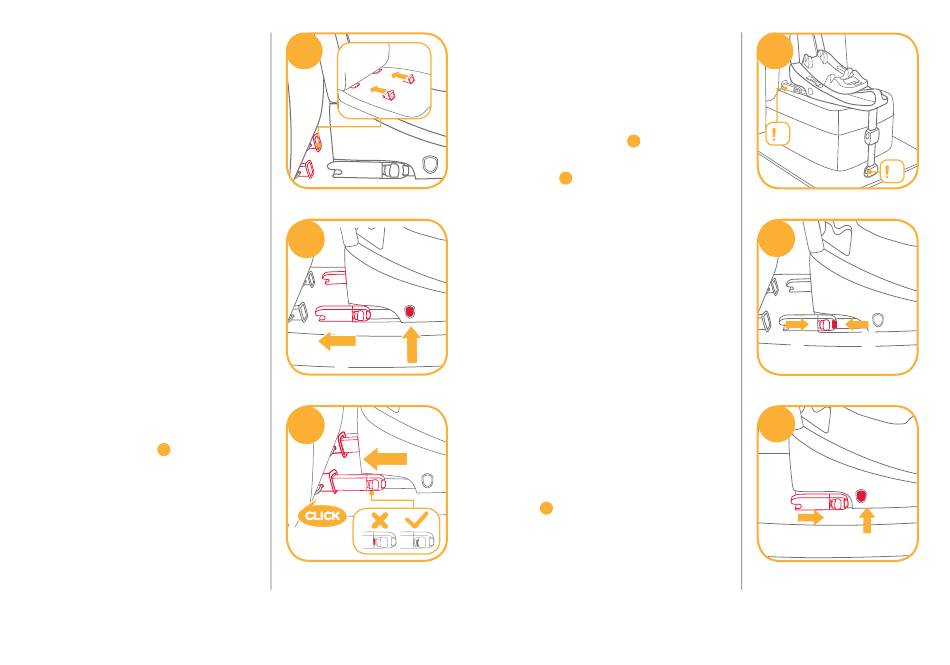 CLICK

!

!