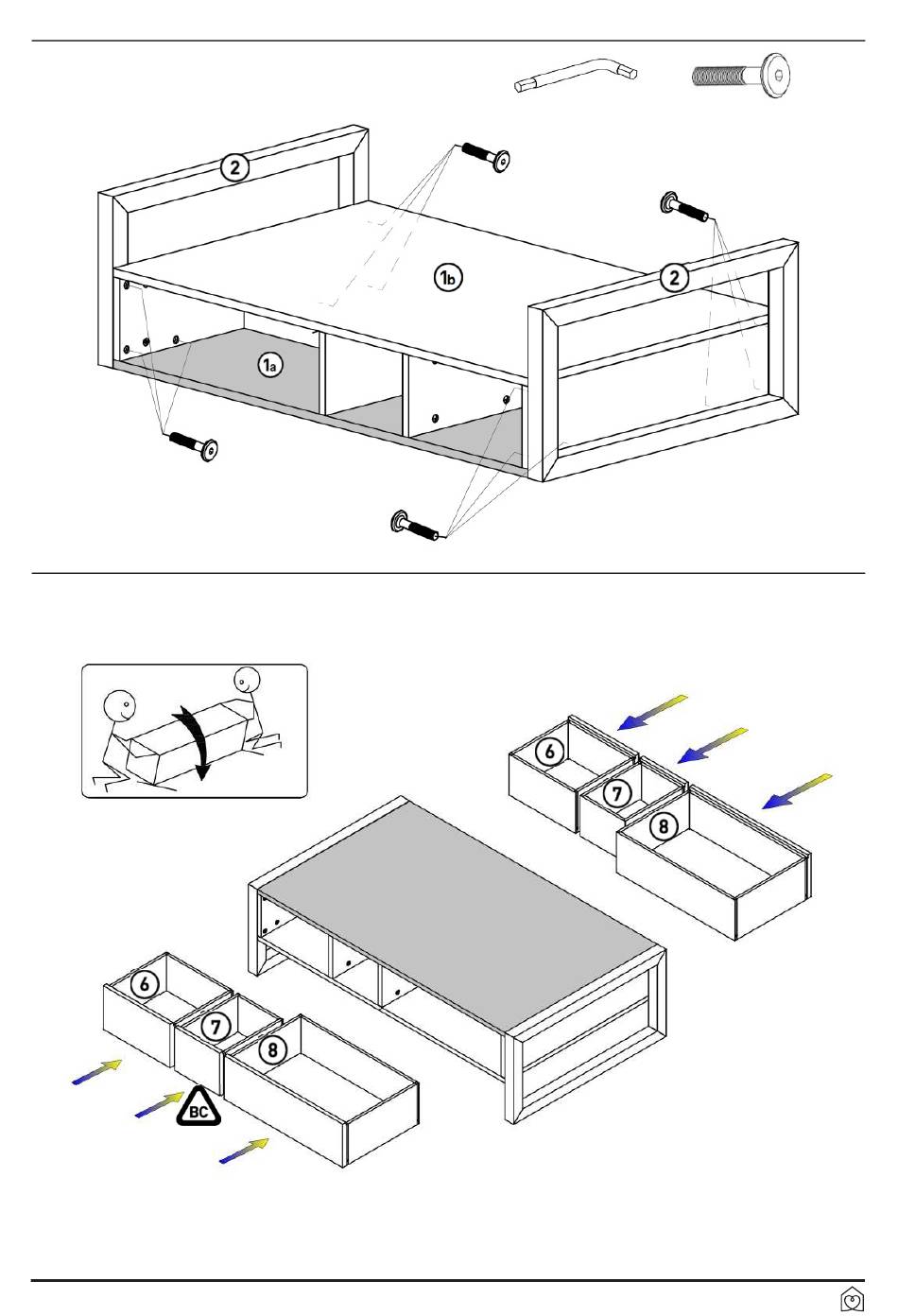 2
1b
2
1a
6
7
8
6
7
8
BC