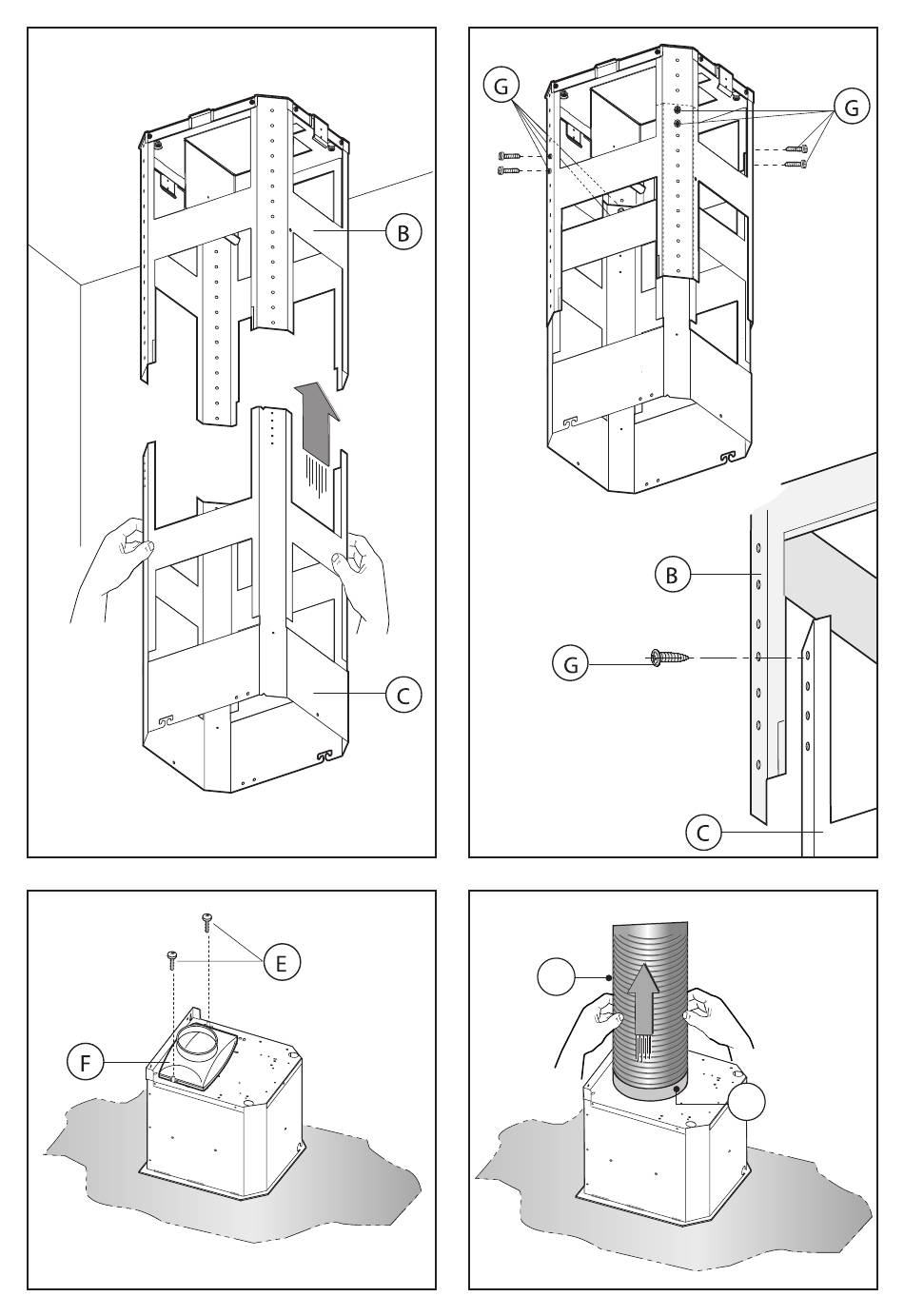 B

C

G

G

B

G

C

E

F