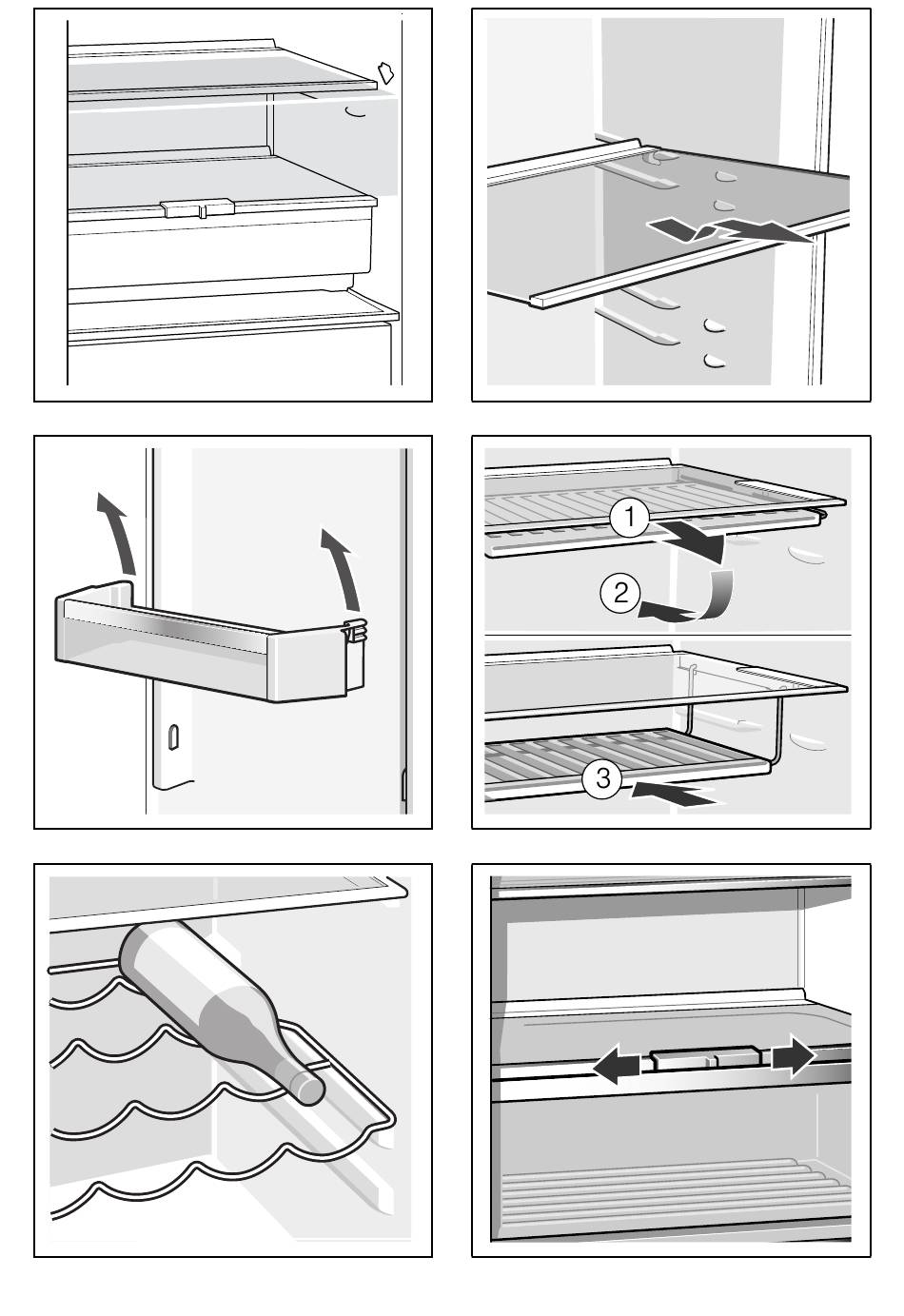 1
2
3