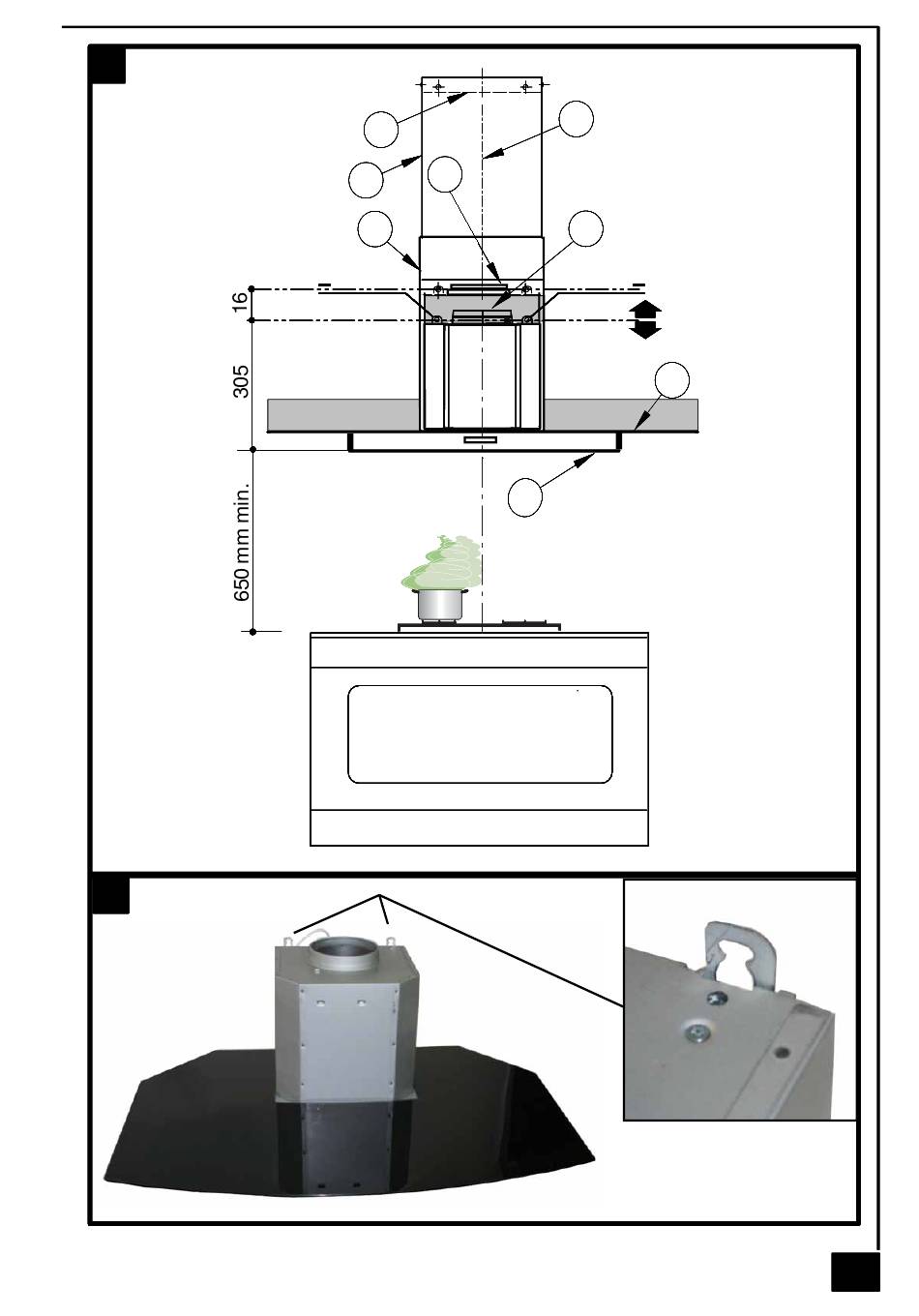 16

305

650 mm min.