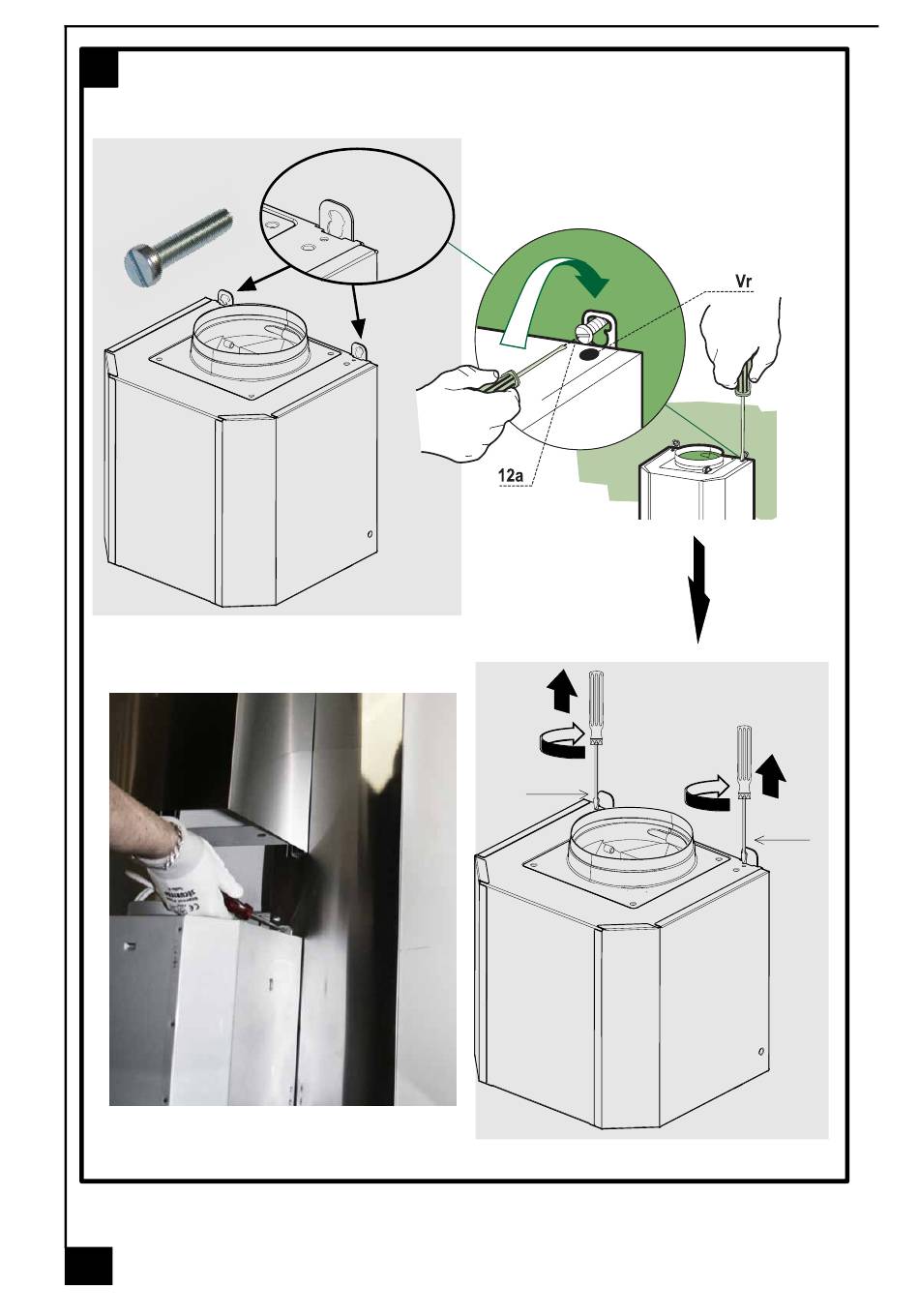 Vr

12a