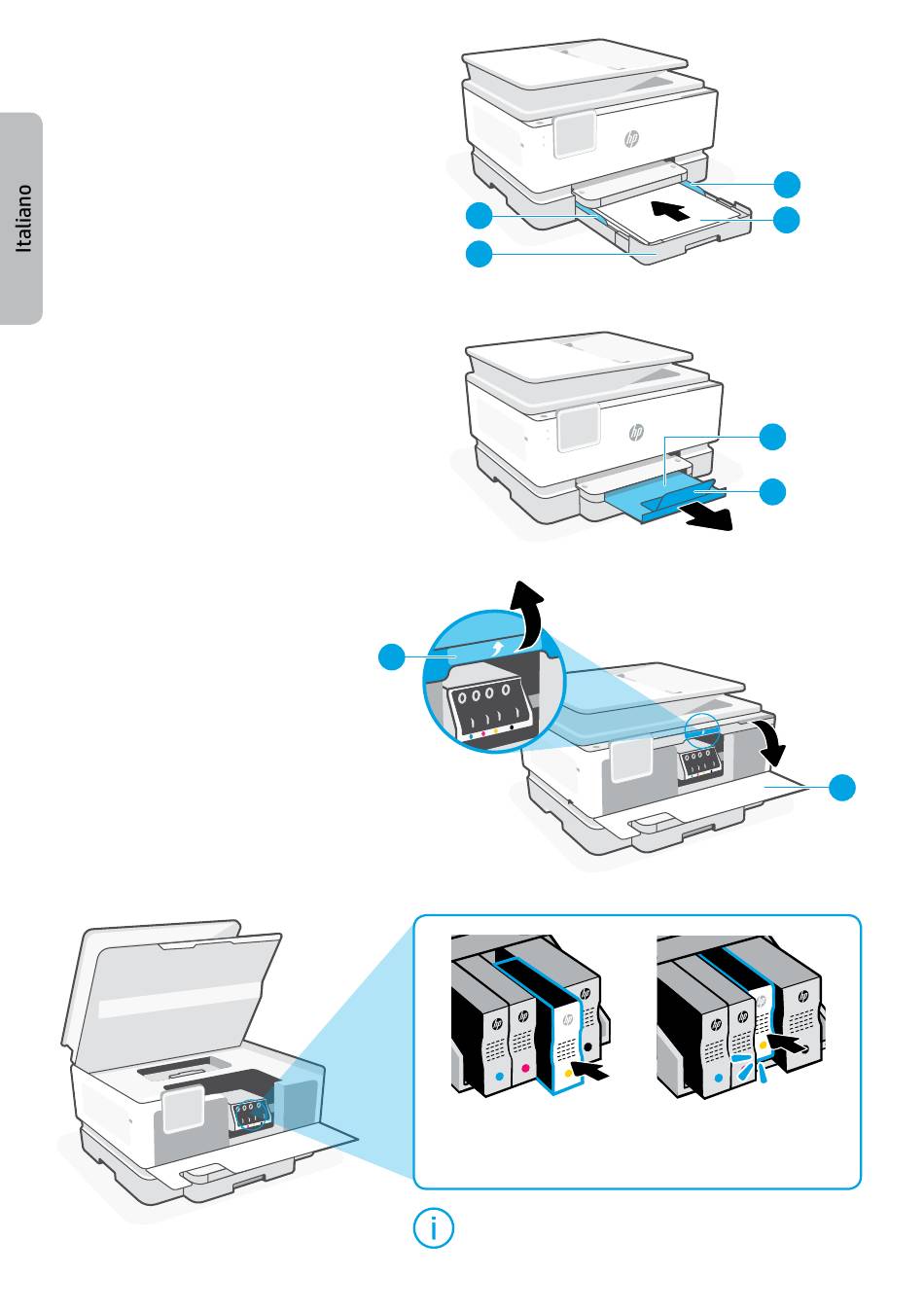 Italiano