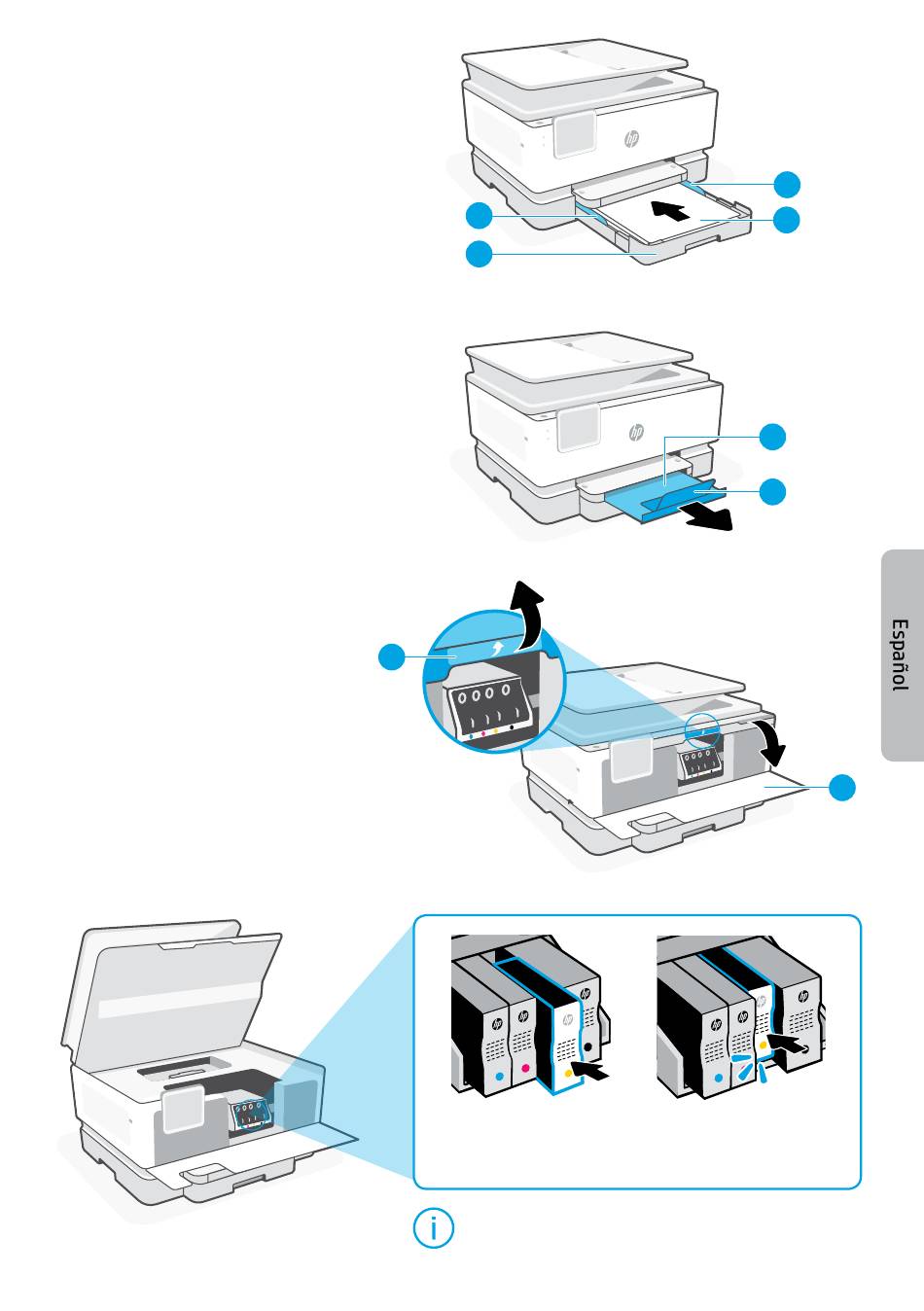 Español