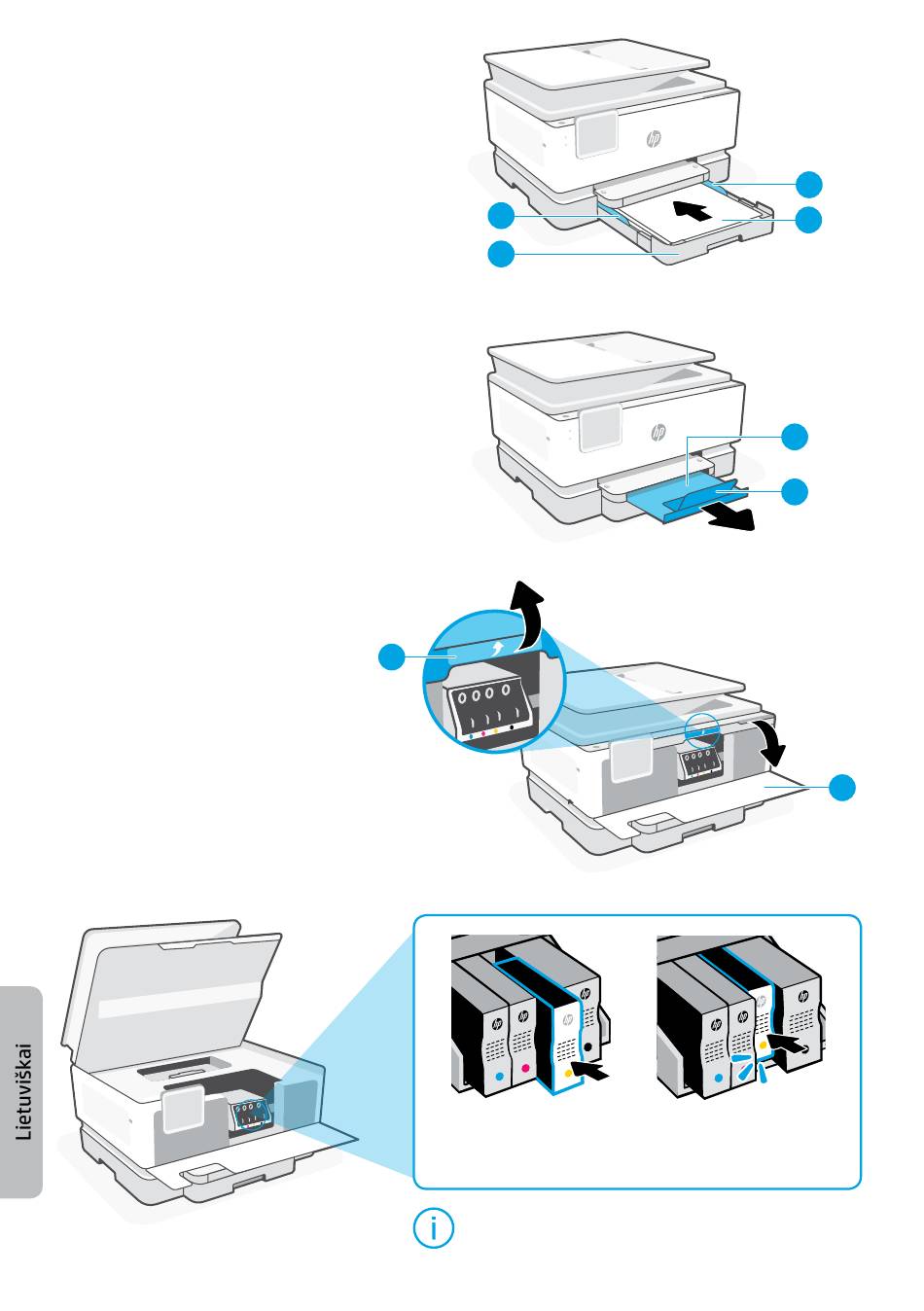 Lietuviškai