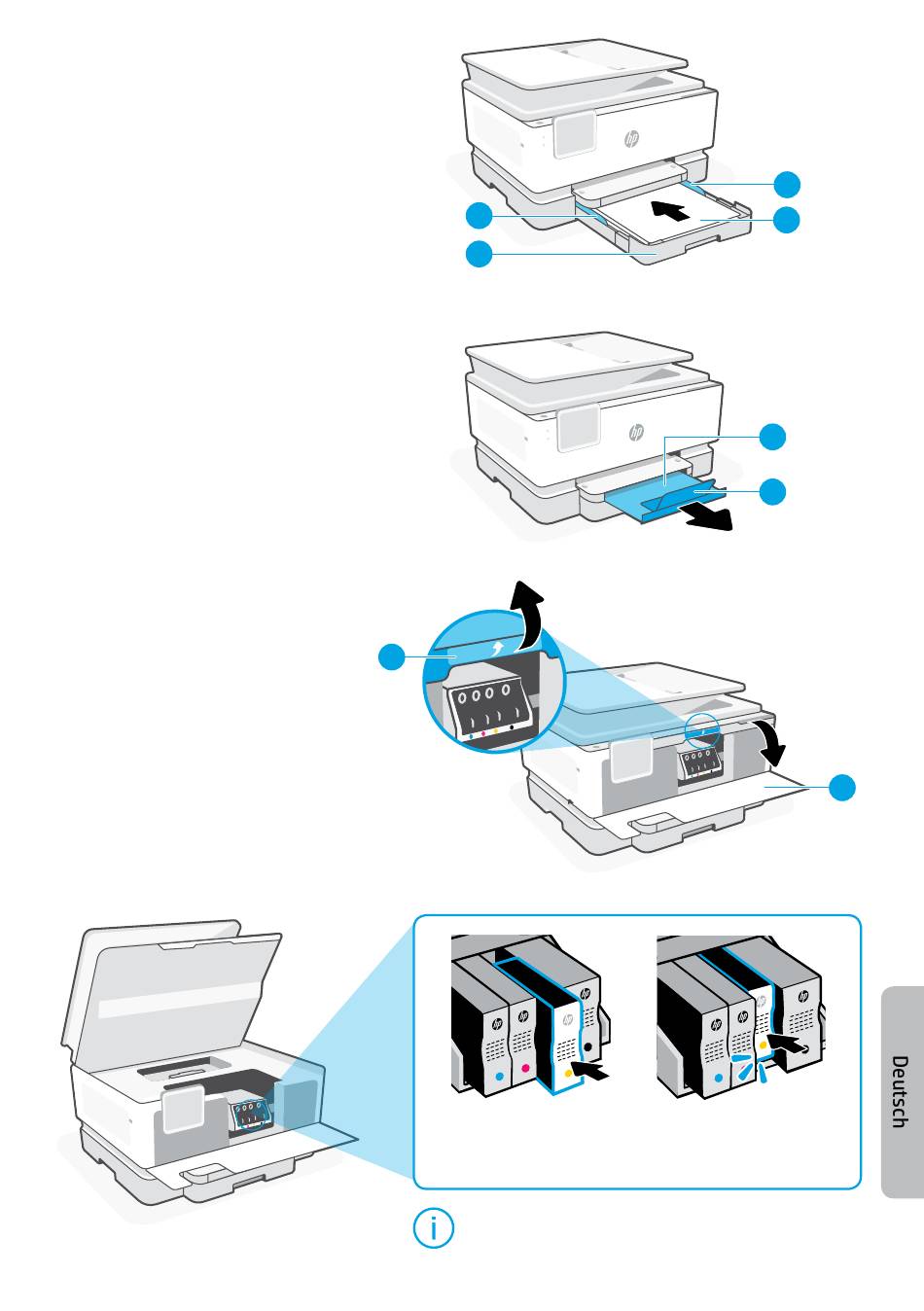 Deutsch